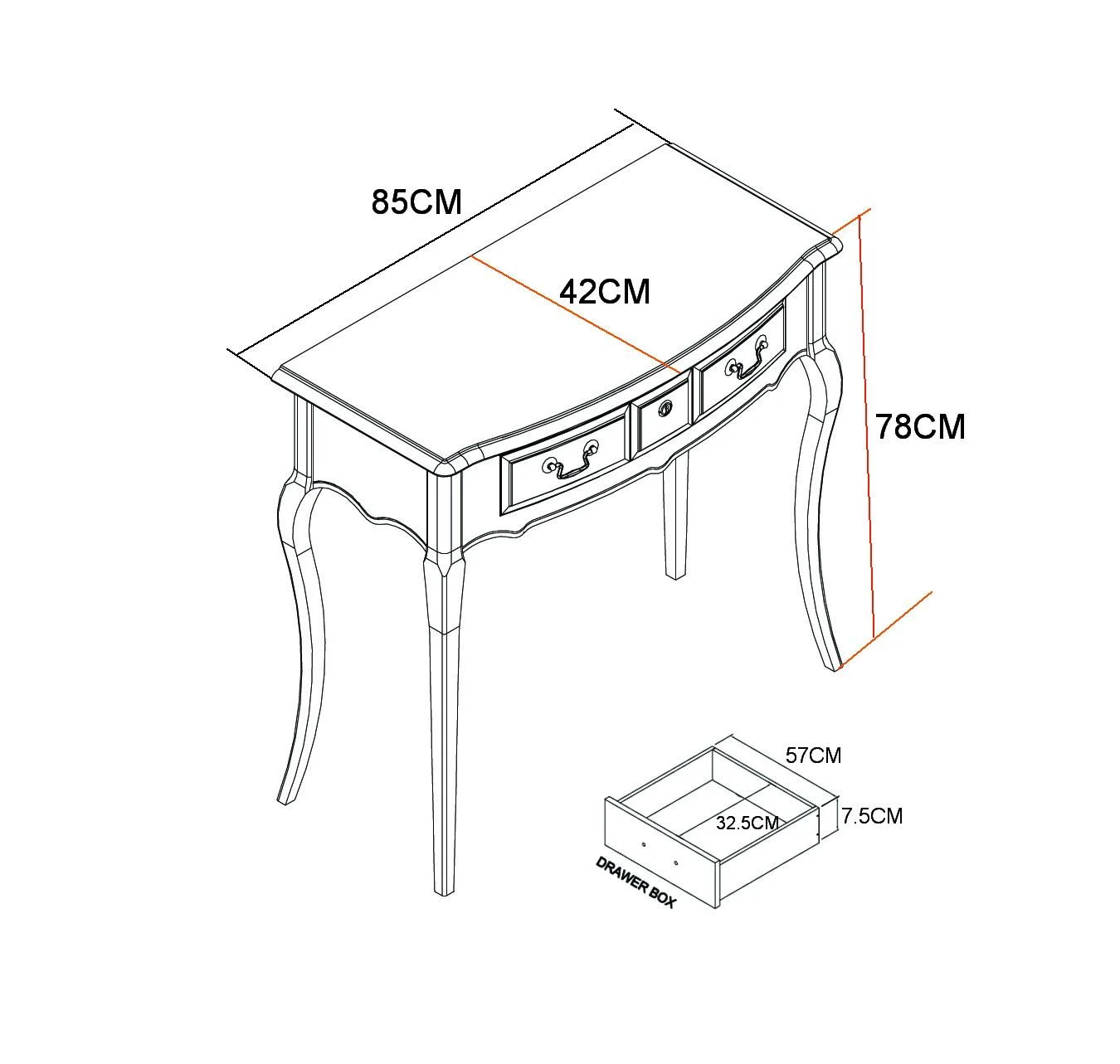 85CM

42CM

78CM

57CM

32.5CM

7.5CM

DRAWER BOX