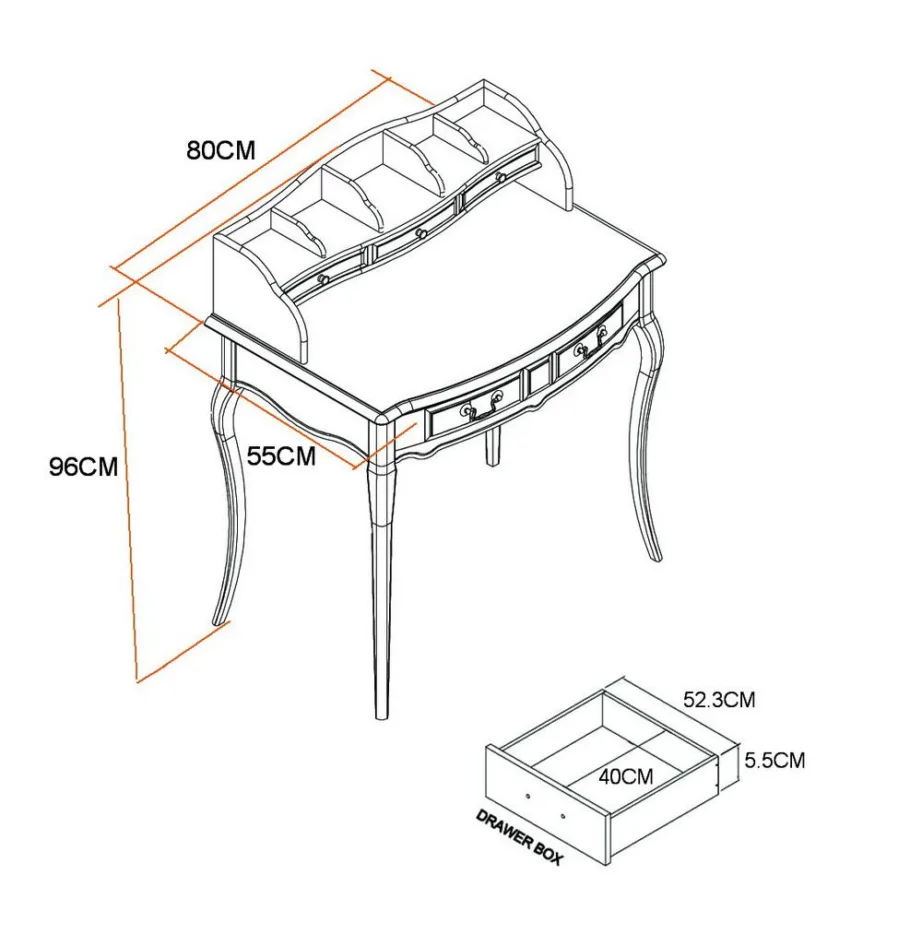 80CM
96CM
55CM
52.3CM
5.5CM
40CM
DRAWER BOX