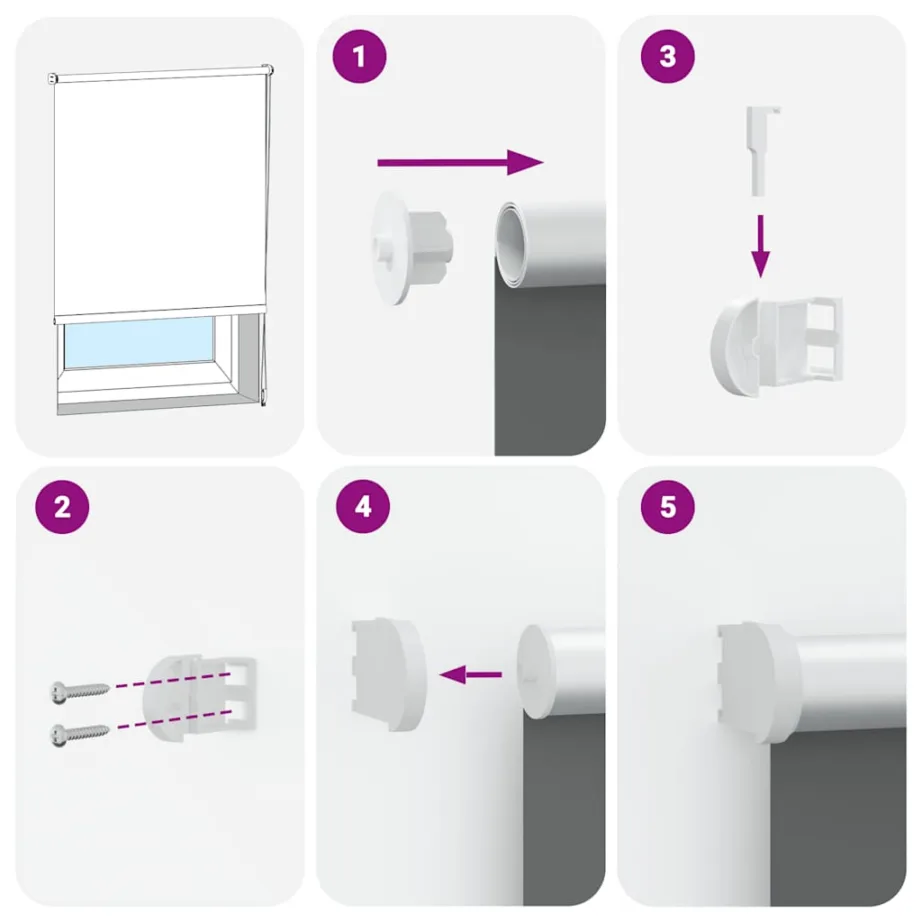 1

3

2

4

5