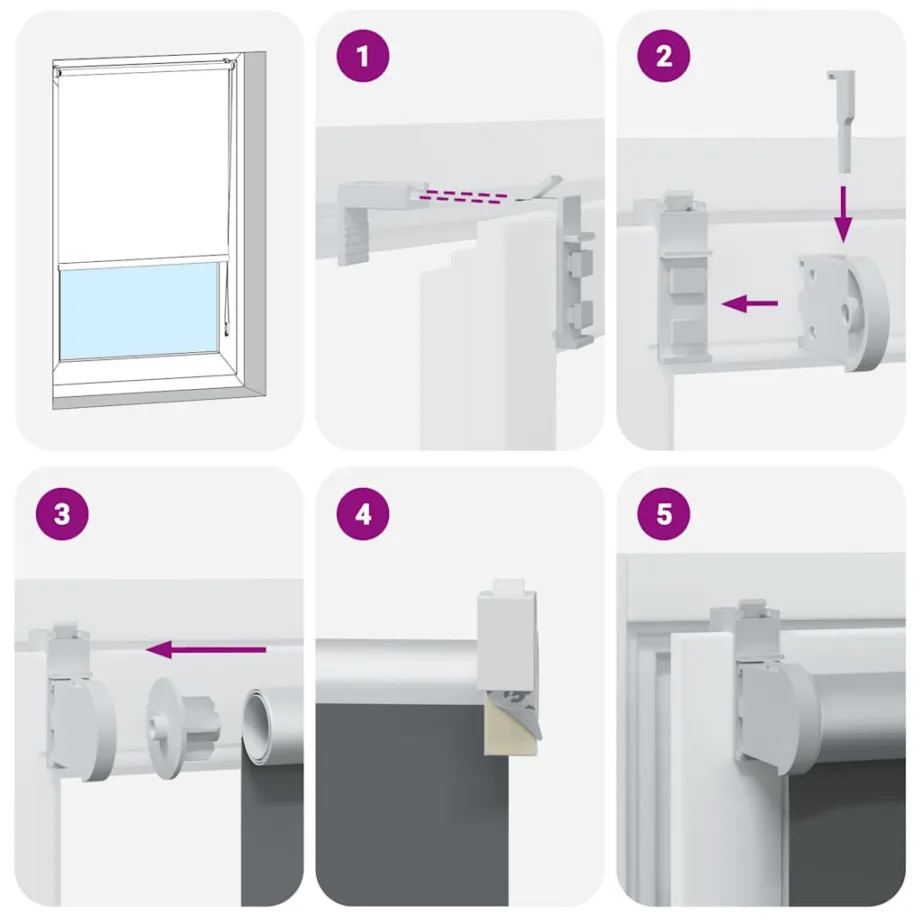 1

2

3

4

5