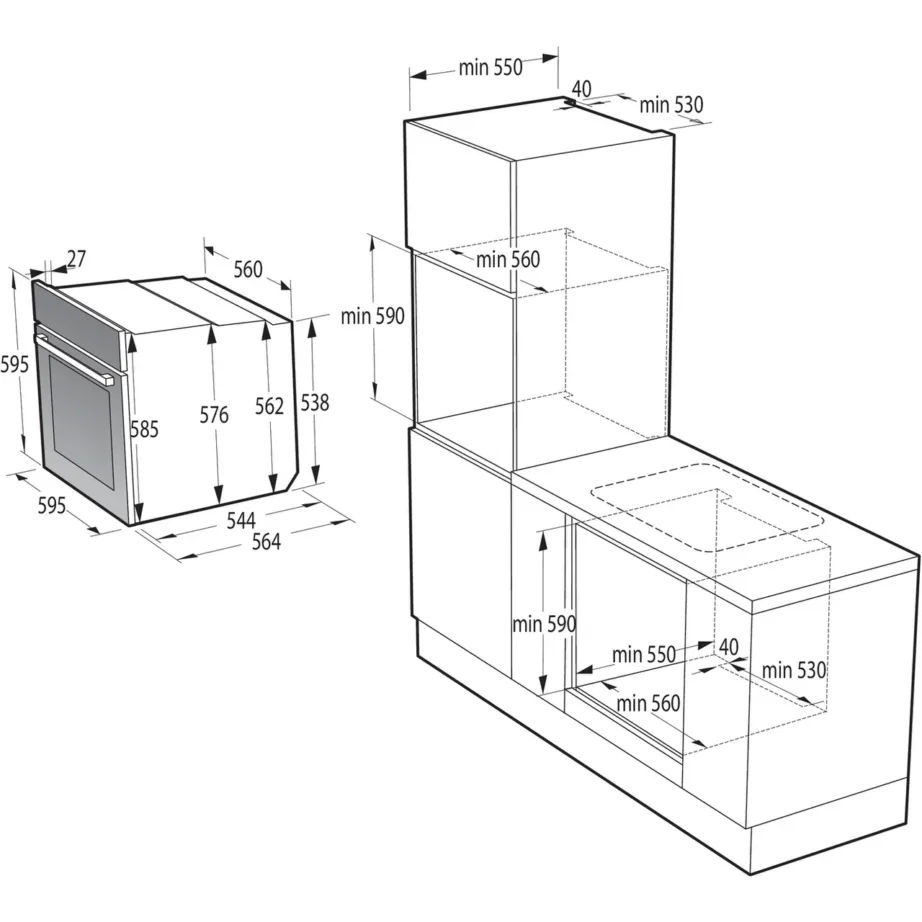 27
560
595
585
576
562
538
595
544
564
min 550
40
min 530
min 560
min 590
min 590
min 550
40
min 530
min 560