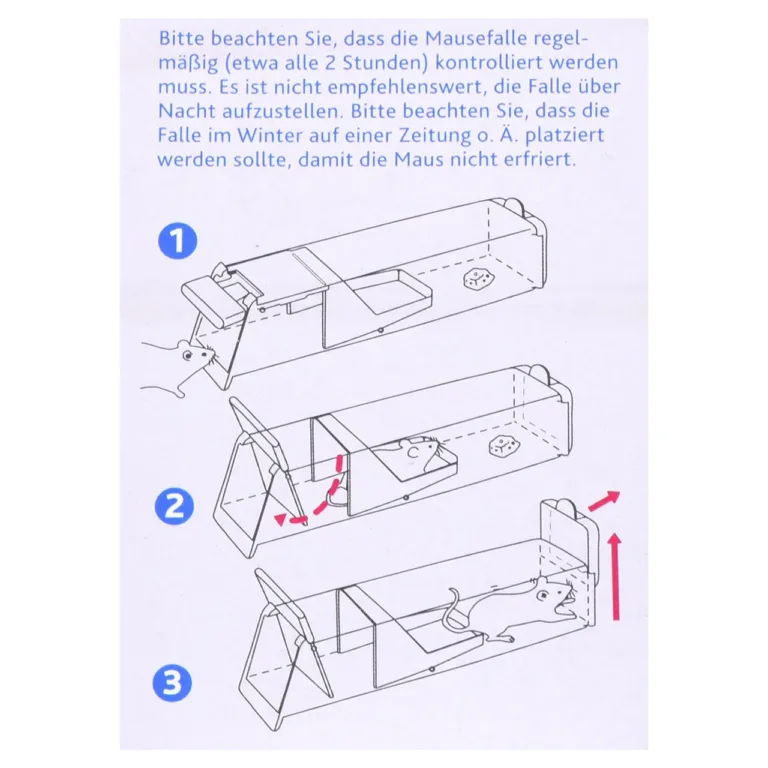 Bitte beachten Sie, dass die Mausefalle regelmäßig (etwa alle 2 Stunden) kontrolliert werden muss. Es ist nicht empfehlenswert, die Falle über Nacht aufzustellen. Bitte beachten Sie, dass die Falle im Winter auf einer Zeitung o. Ä. platziert werden sollte, damit die Maus nicht erfriert.

1

2

3