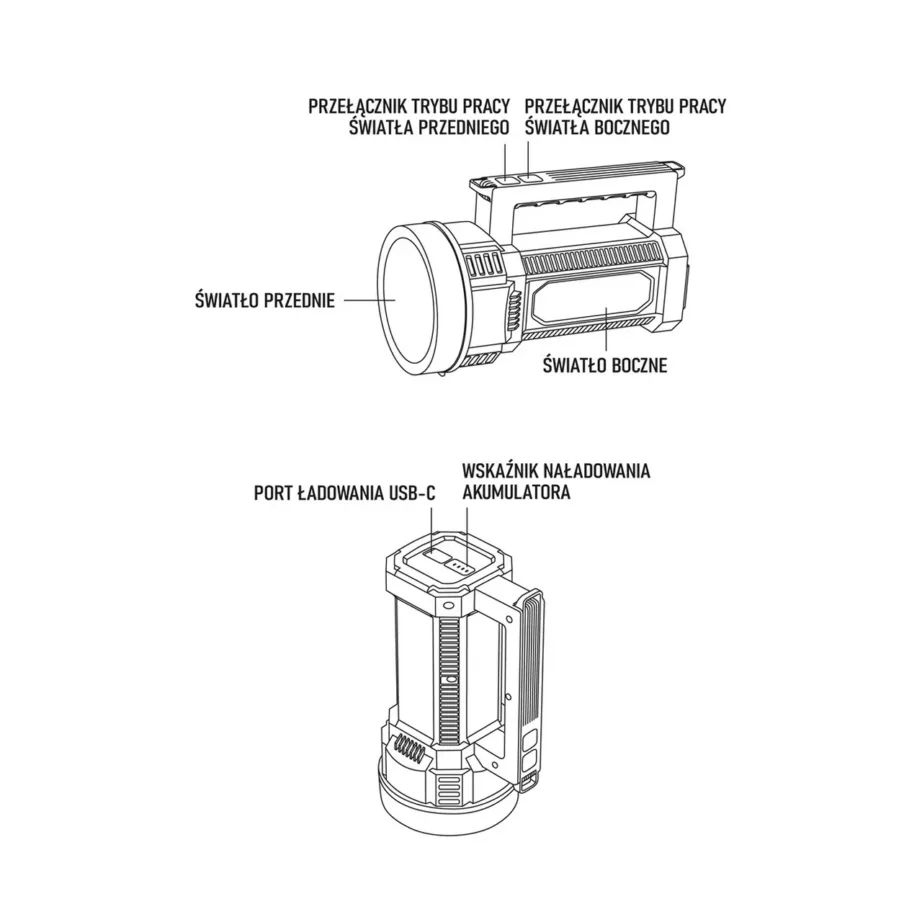 PRZEŁĄCZNIK TRYBU PRACY ŚWIATŁA PRZEDNIEGO

PRZEŁĄCZNIK TRYBU PRACY ŚWIATŁA BOCZNEGO

ŚWIATŁO PRZEDNIE

ŚWIATŁO BOCZNE

PORT ŁADOWANIA USB-C

WSKAŹNIK NAŁADOWANIA AKUMULATORA