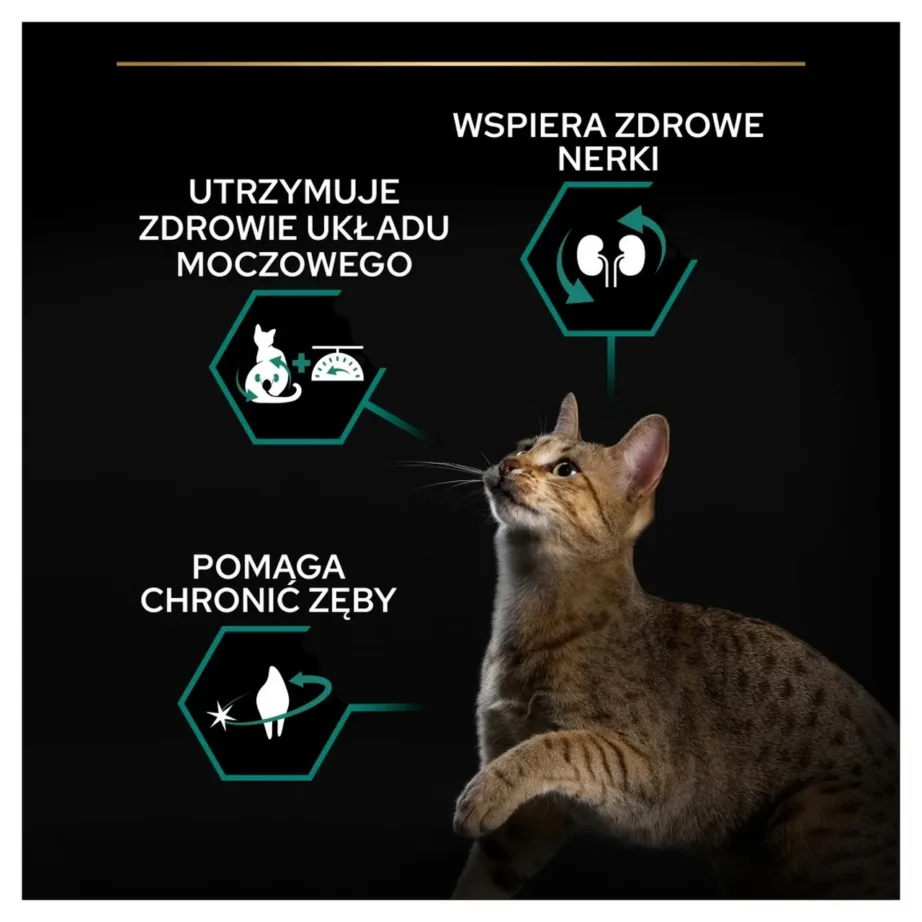 WSPIERA ZDROWE NERKI

UTRZYMUJE ZDROWIE UKŁADU MOCZOWEGO

POMAGA CHRONIĆ ZĘBY