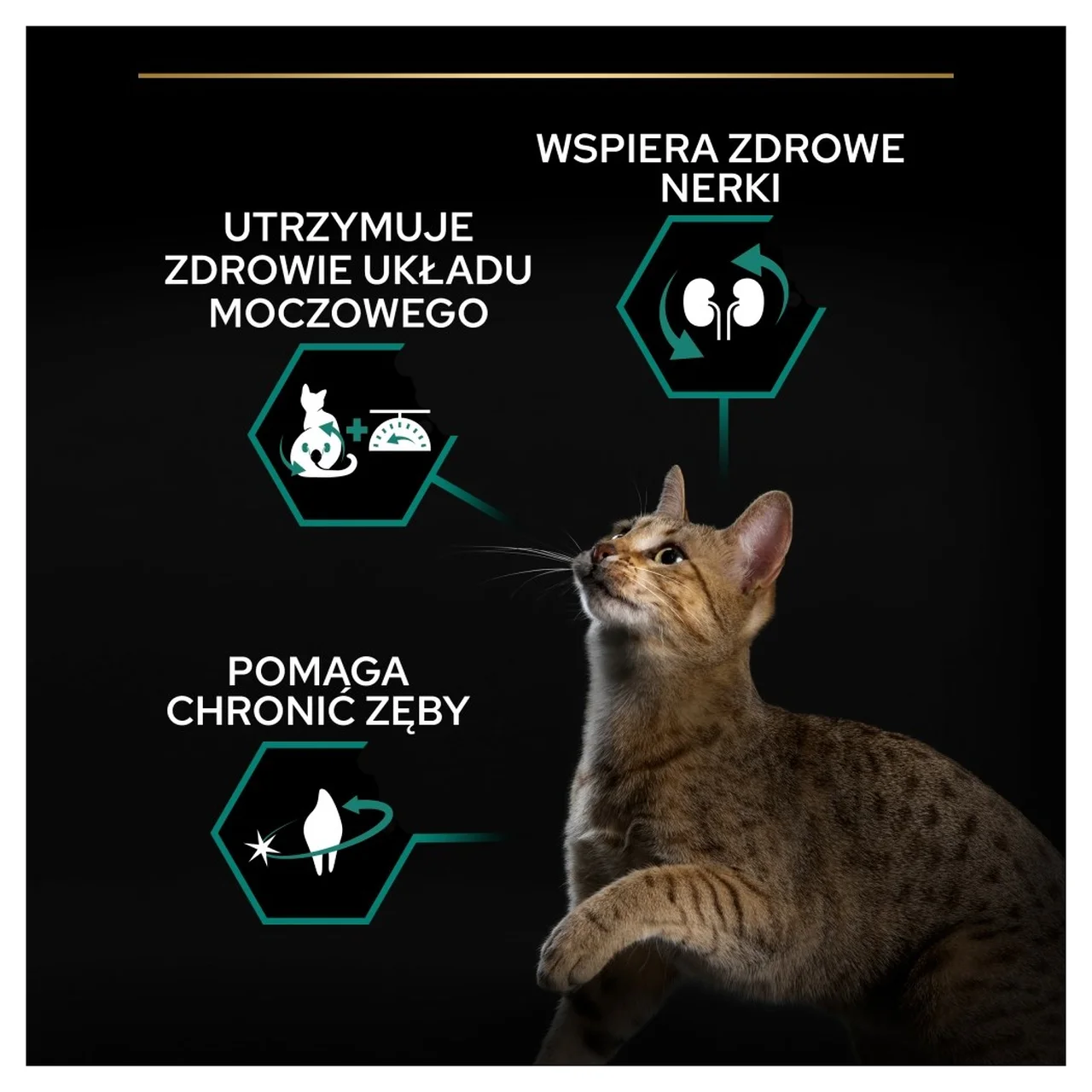 WSPIERA ZDROWE NERKI

UTRZYMUJE ZDROWIE UKŁADU MOCZOWEGO

POMAGA CHRONIĆ ZĘBY