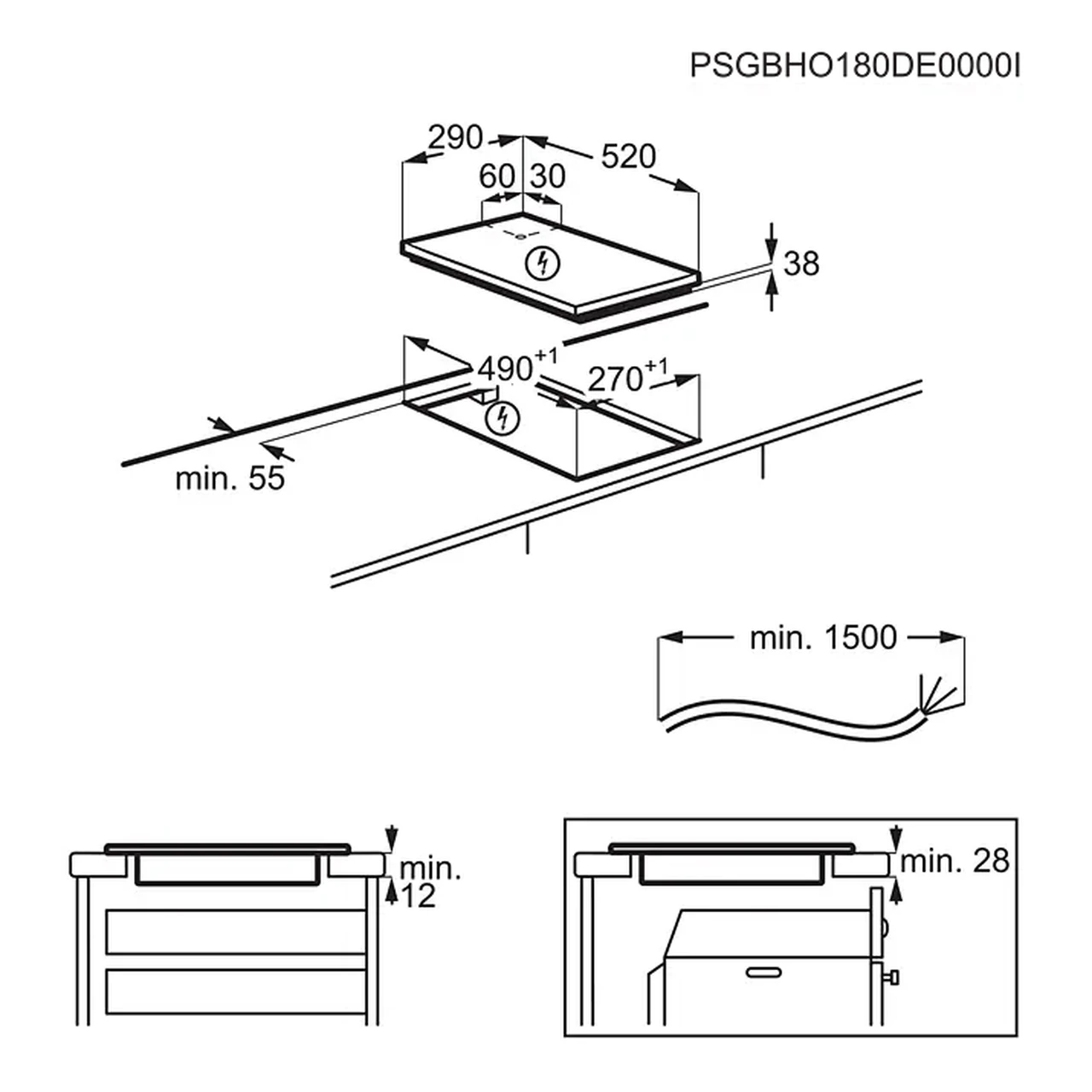 PSGBHO180DE0000I

290
520
60
30
38

$490^{+1}$
$270^{+1}$
min. 55

min. 1500

min.
12

min. 28