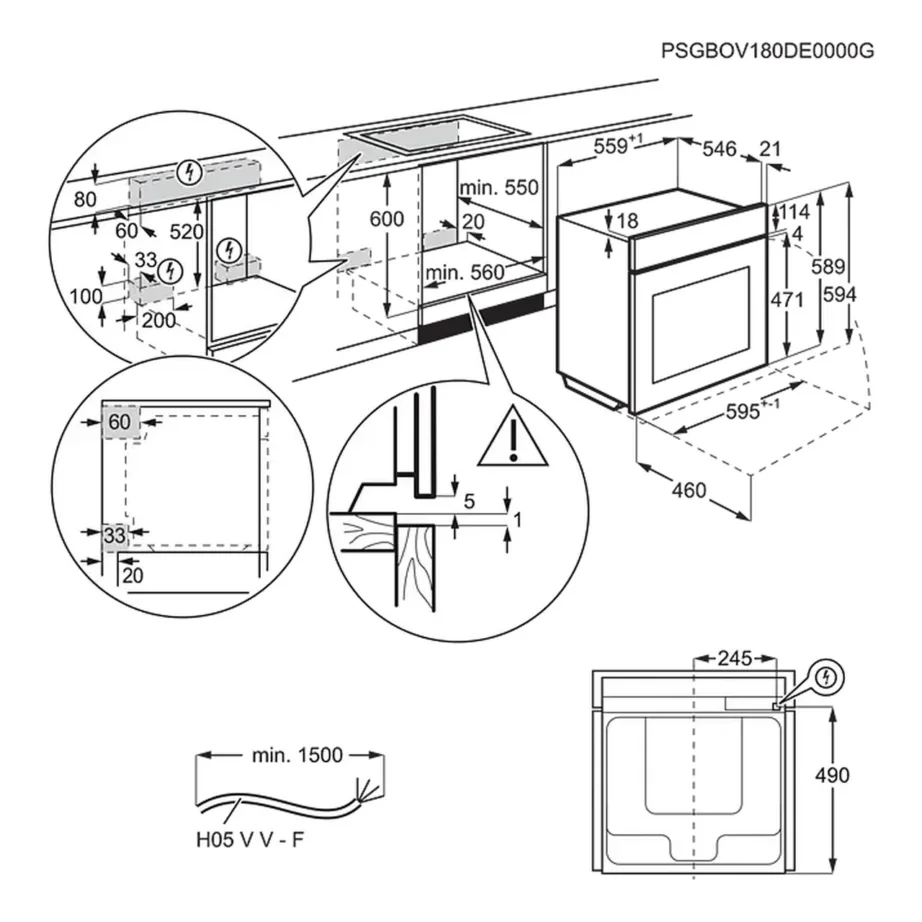 PSGBOV180DE0000G

80
60
520
33
100
200

600
min. 550
20
min. 560

$559^{+1}$
546
21
18
114
4
589
594
471
$595^{+-1}$
460

60
33
20

5
1

245
490

min. 1500
H05 V V - F