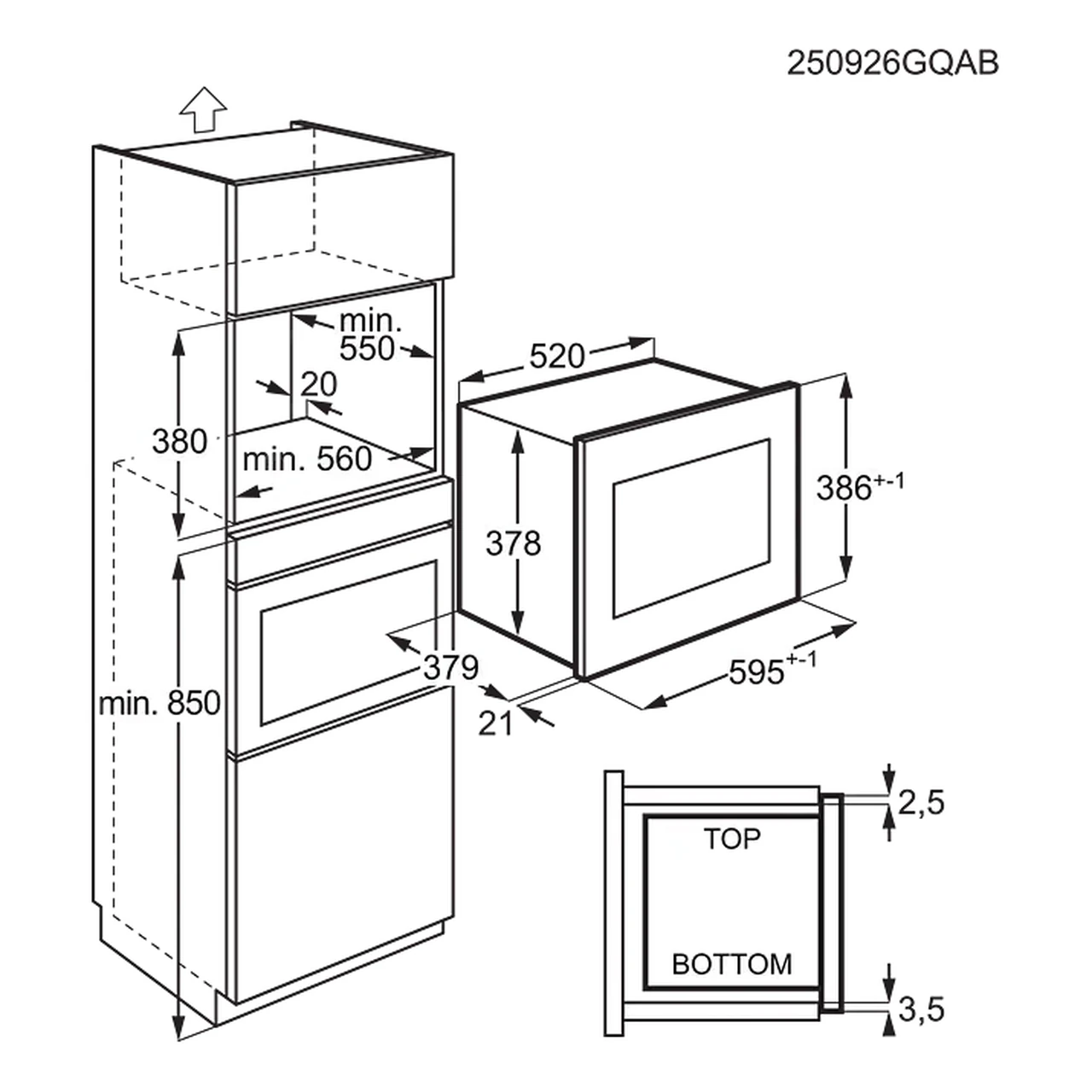 250926GQAB

min. 550

20

380

min. 560

min. 850

520

378

$386^{+-1}$

379

21

$595^{+-1}$

2,5

TOP

BOTTOM

3,5