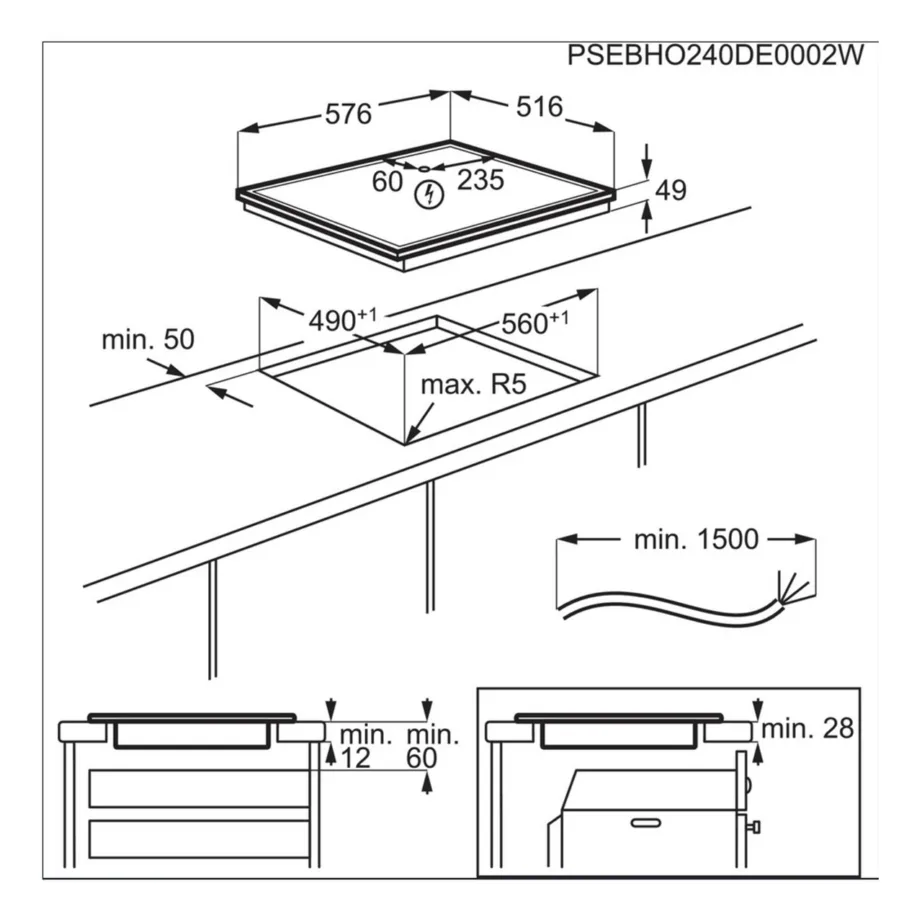 PSEBHO240DE0002W

576
516
60
235
49

$490^{+1}$
$560^{+1}$
min. 50
max. R5

min. 1500

min.
12
min.
60

min. 28