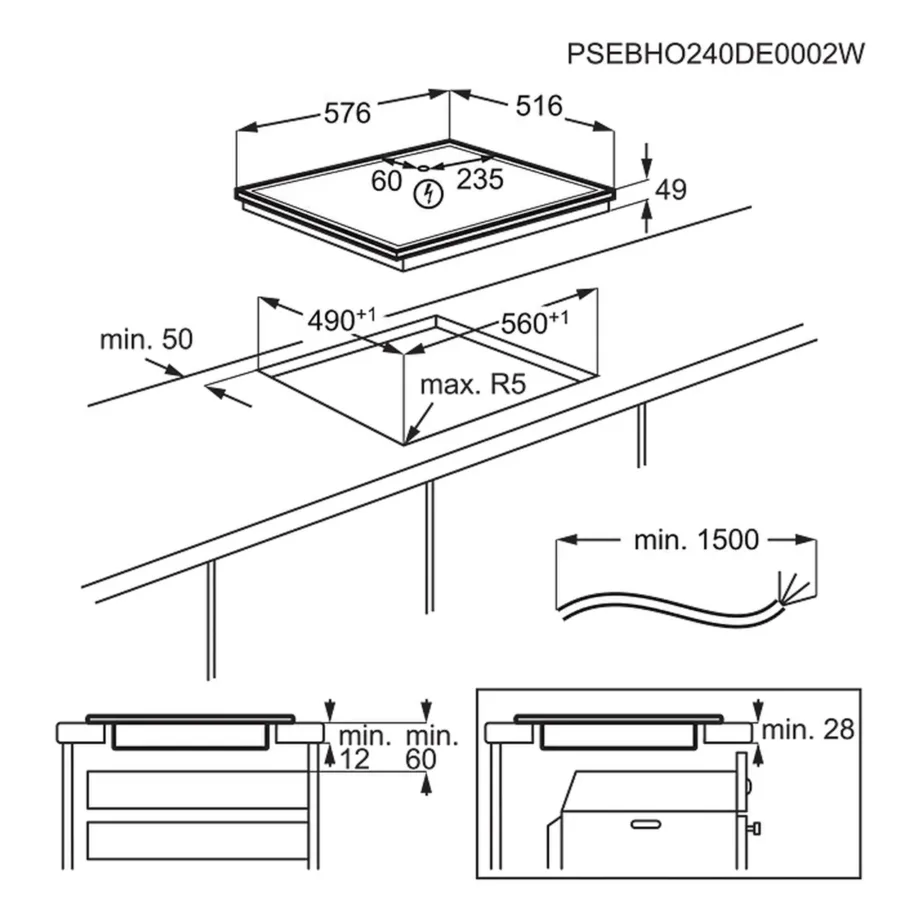 PSEBHO240DE0002W

576

516

60

235

49

$490^{+1}$

$560^{+1}$

min. 50

max. R5

min. 1500

min. 12

min. 60

min. 28