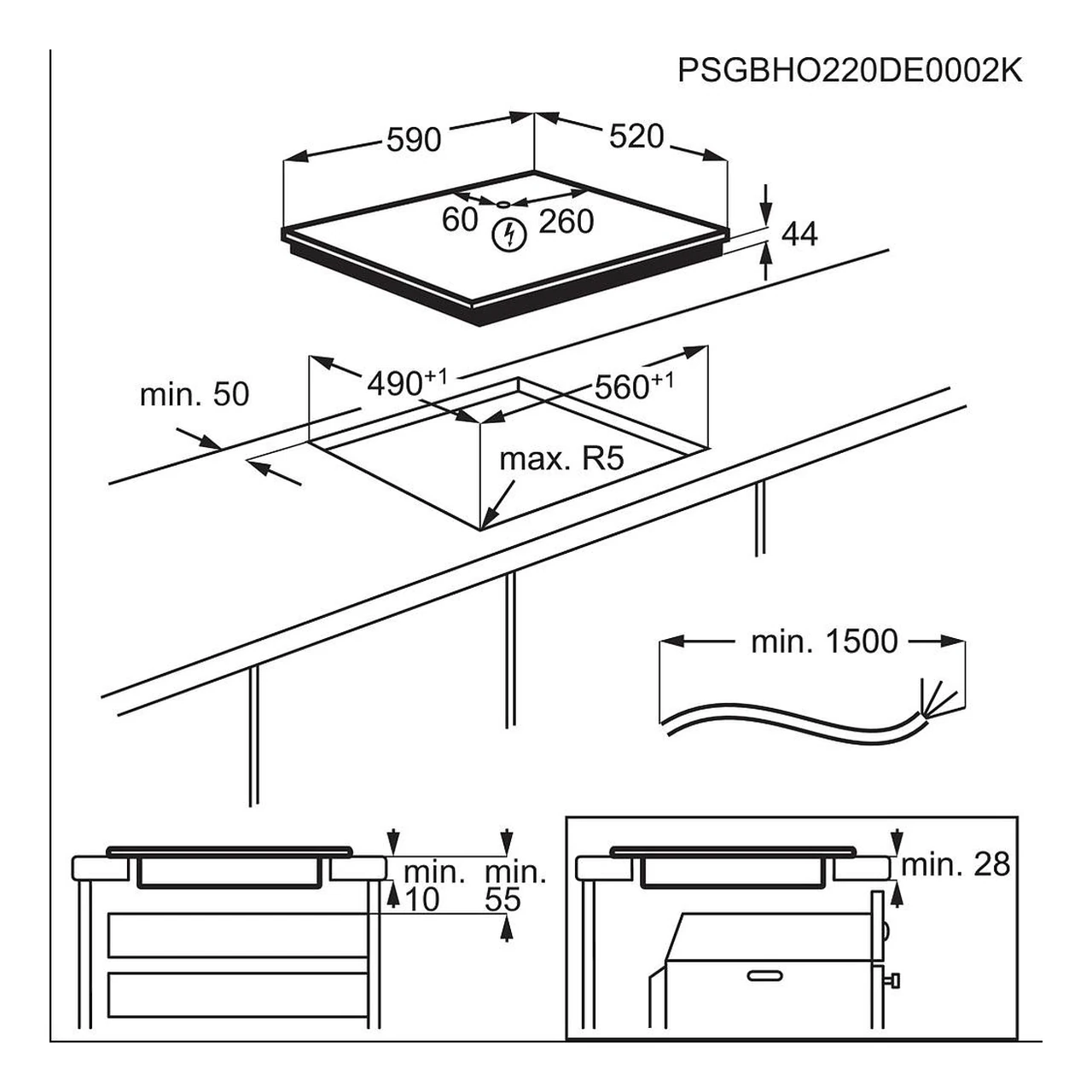 PSGBHO220DE0002K

590

520

60

260

44

min. 50

$490^{+1}$

$560^{+1}$

max. R5

min. 1500

min.
10

min.
55

min. 28