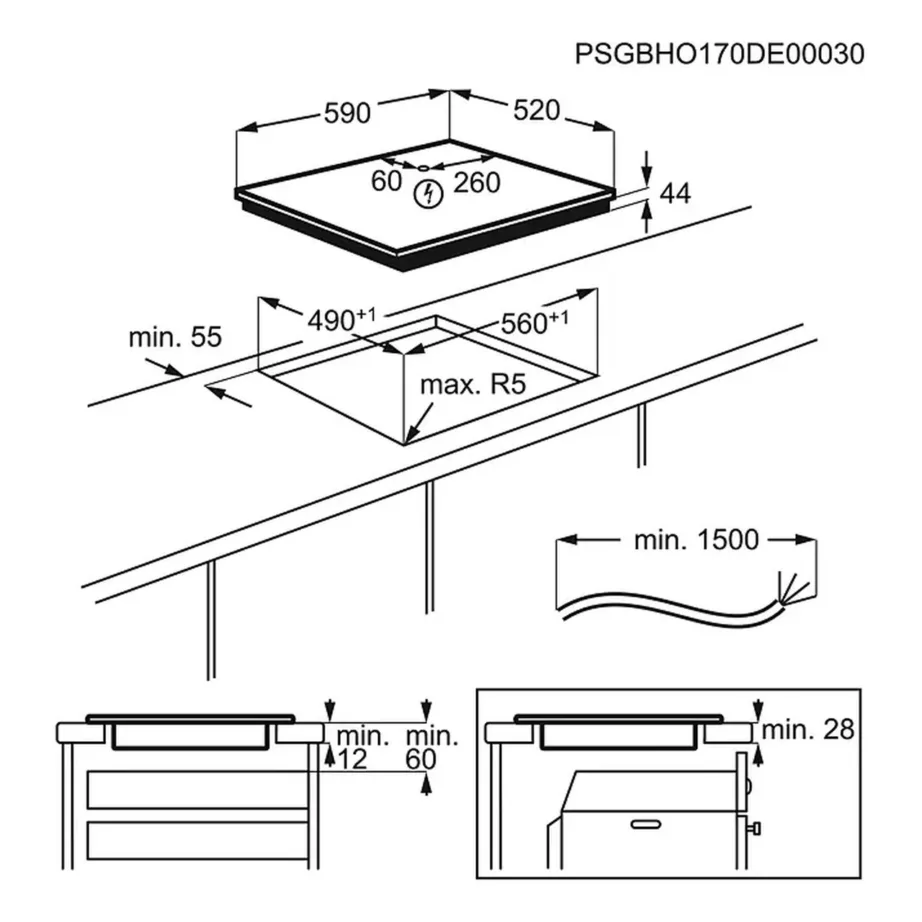 PSGBHO170DE00030

590

520

60

260

44

min. 55

$490^{+1}$

$560^{+1}$

max. R5

min. 1500

min.
12

min.
60

min. 28