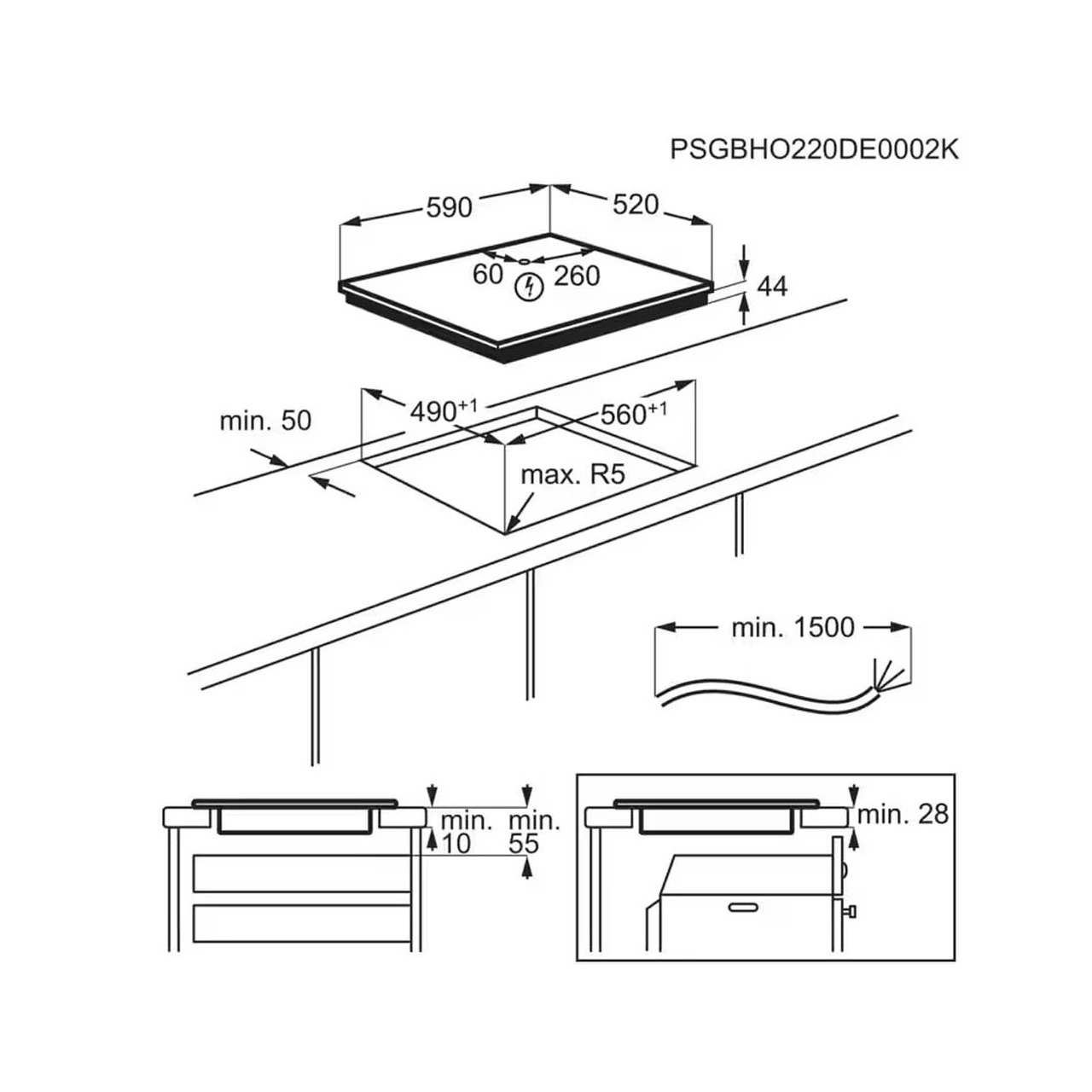 PSGBHO220DE0002K

590

520

60

260

44

min. 50

$490^{+1}$

$560^{+1}$

max. R5

min. 1500

min.
10

min.
55

min. 28