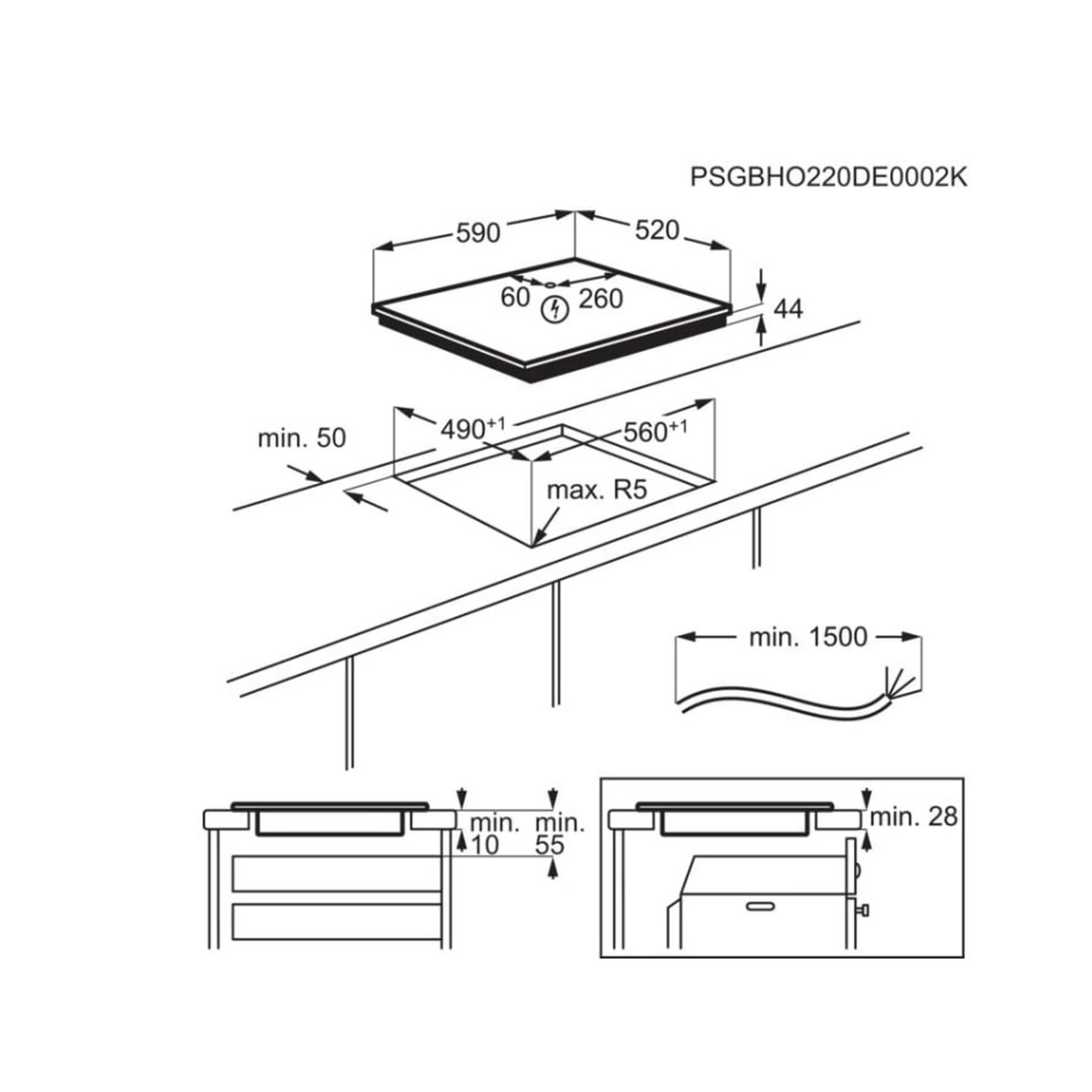 PSGBHO220DE0002K

590

520

60

260

44

min. 50

$490^{+1}$

$560^{+1}$

max. R5

min. 1500

min.
10

min.
55

min. 28