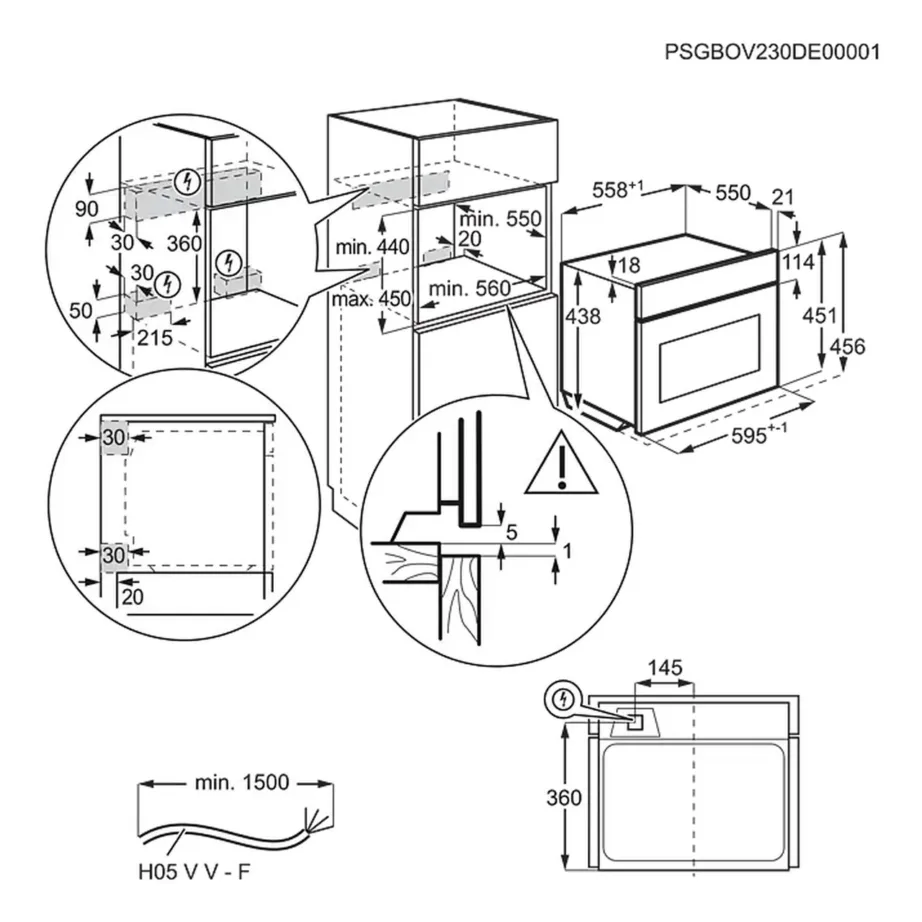 PSGBOV230DE00001

90
30
360
30
50
215

min. 550
min. 440
20
max. 450
min. 560

$558^{+1}$
550
21
18
114
438
451
456
$595^{+-1}$

30
30
20

5
1

145
360

min. 1500
H05 V V - F