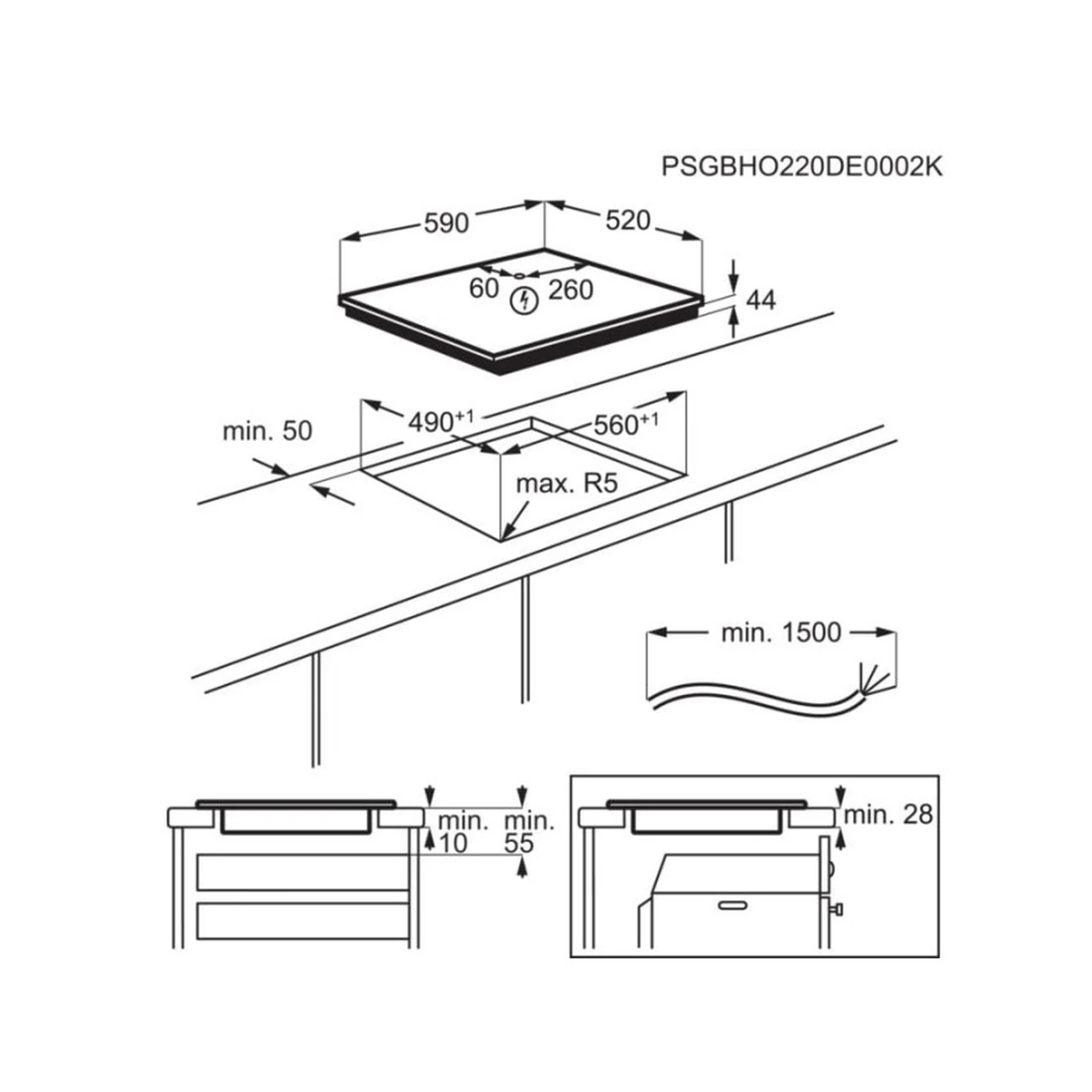 PSGBHO220DE0002K

590

520

60

260

44

min. 50

$490^{+1}$

$560^{+1}$

max. R5

min. 1500

min.
10

min.
55

min. 28