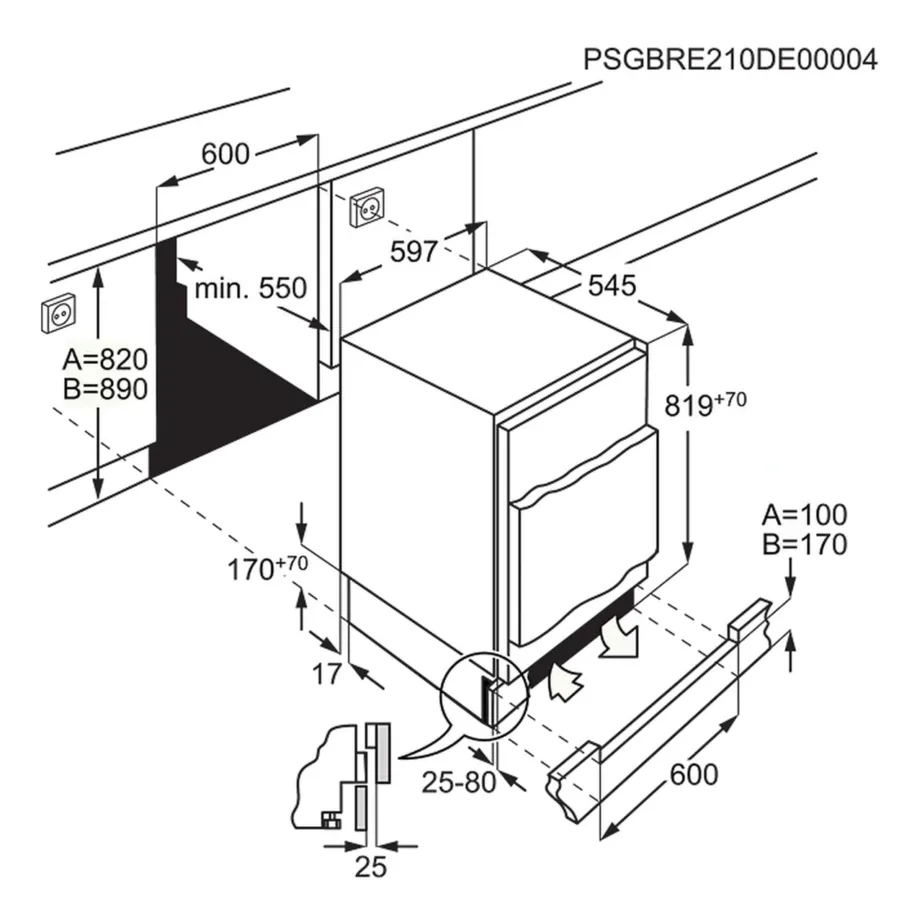 PSGBRE210DE00004

600

597

min. 550

545

A=820
B=890

$819^{+70}$

A=100
B=170

$170^{+70}$

17

25-80

600

25