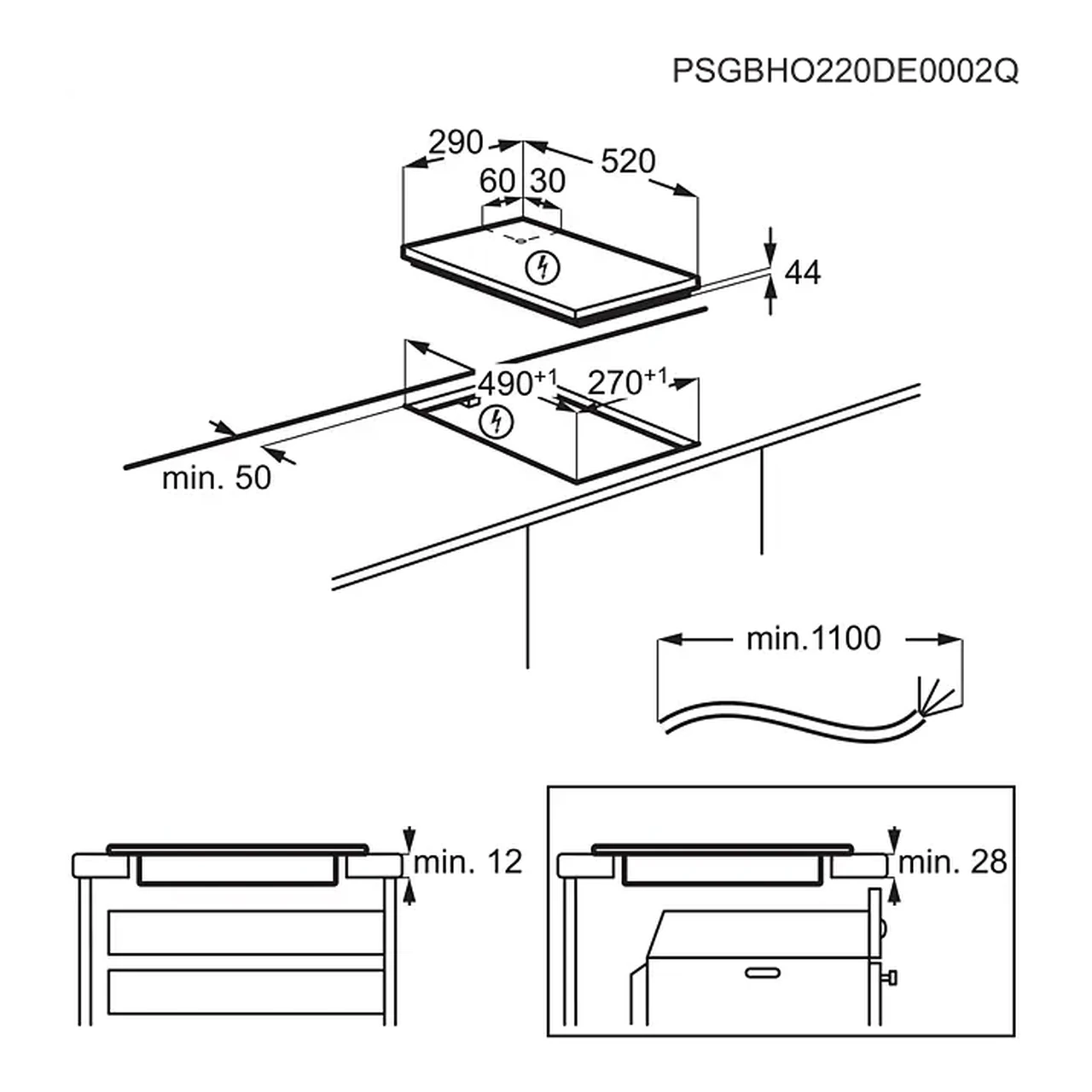 PSGBHO220DE0002Q

290

520

60 30

44

$490^{+1}$

$270^{+1}$

min. 50

min.1100

min. 12

min. 28