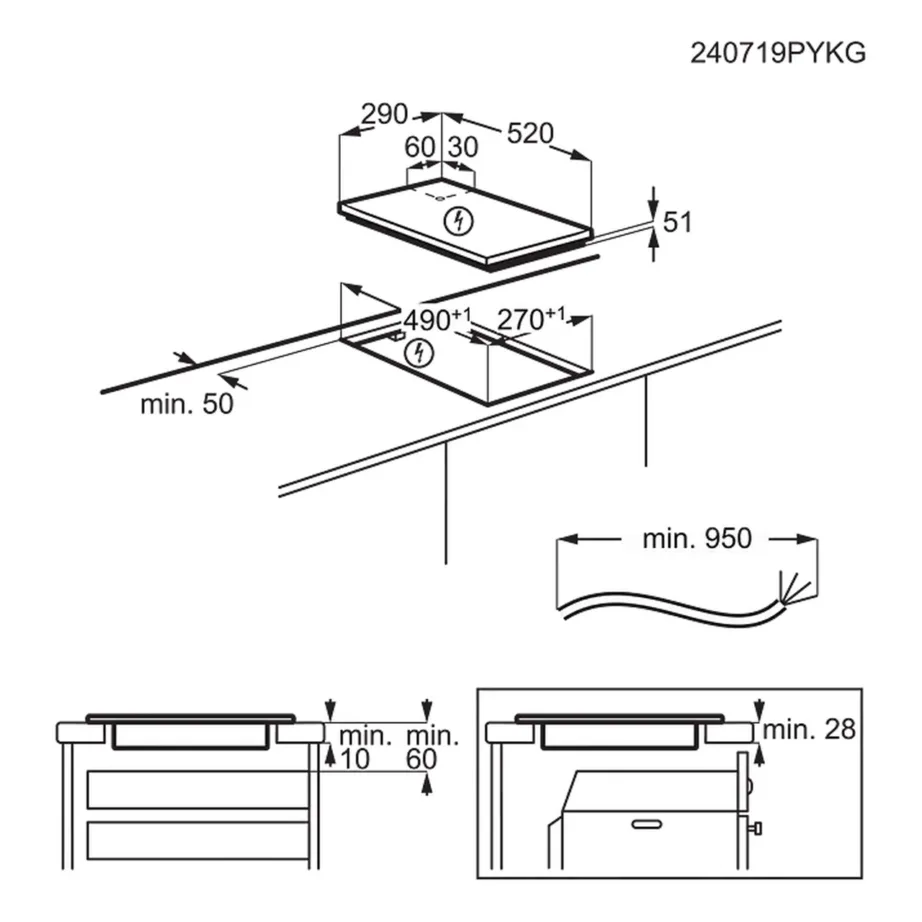 240719PYKG

290
520
60
30
51

$490^{+1}$
$270^{+1}$
min. 50

min. 950

min.
10
min.
60

min. 28