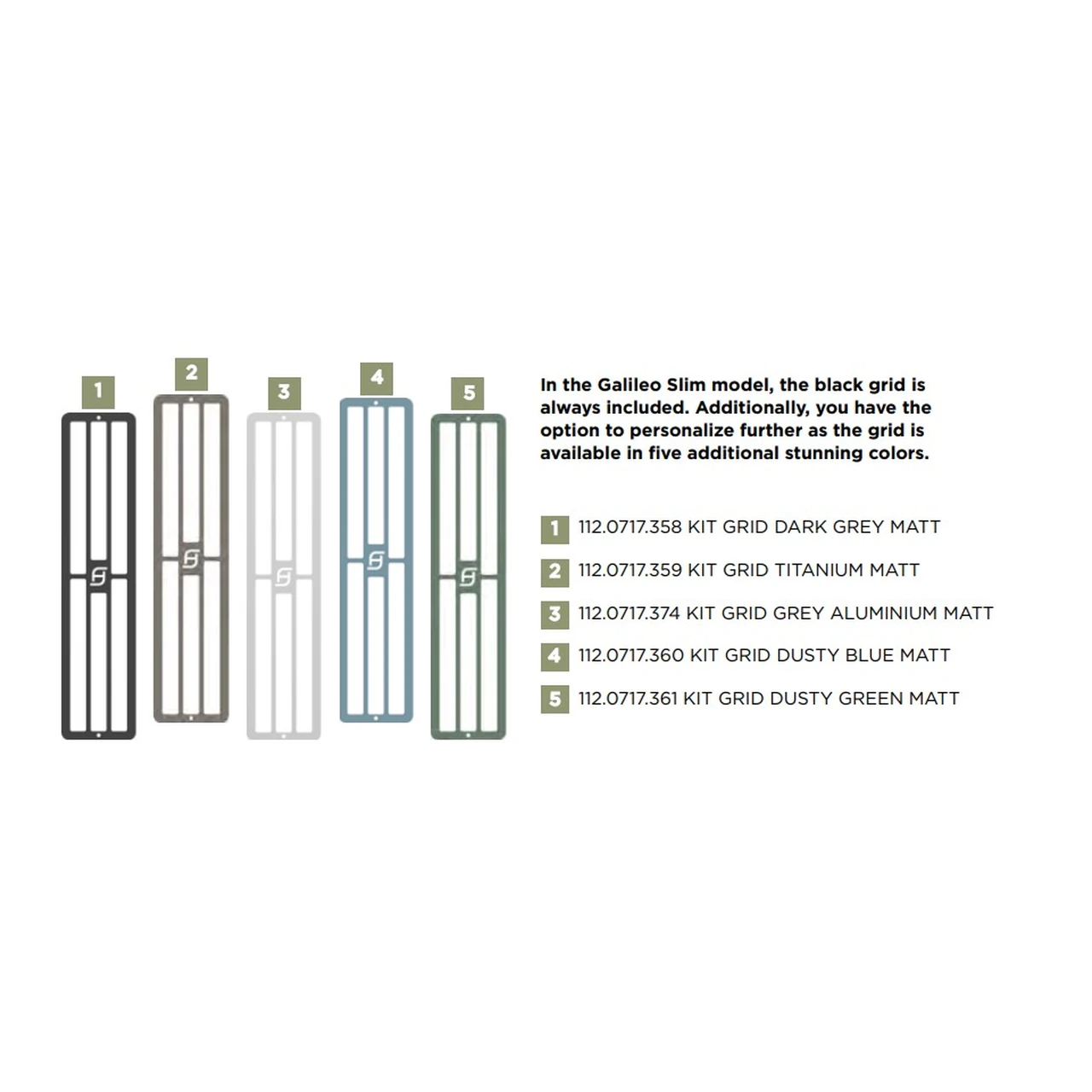 1

2

3

4

5

In the Galileo Slim model, the black grid is always included. Additionally, you have the option to personalize further as the grid is available in five additional stunning colors.

1 112.0717.358 KIT GRID DARK GREY MATT

2 112.0717.359 KIT GRID TITANIUM MATT

3 112.0717.374 KIT GRID GREY ALUMINIUM MATT

4 112.0717.360 KIT GRID DUSTY BLUE MATT

5 112.0717.361 KIT GRID DUSTY GREEN MATT