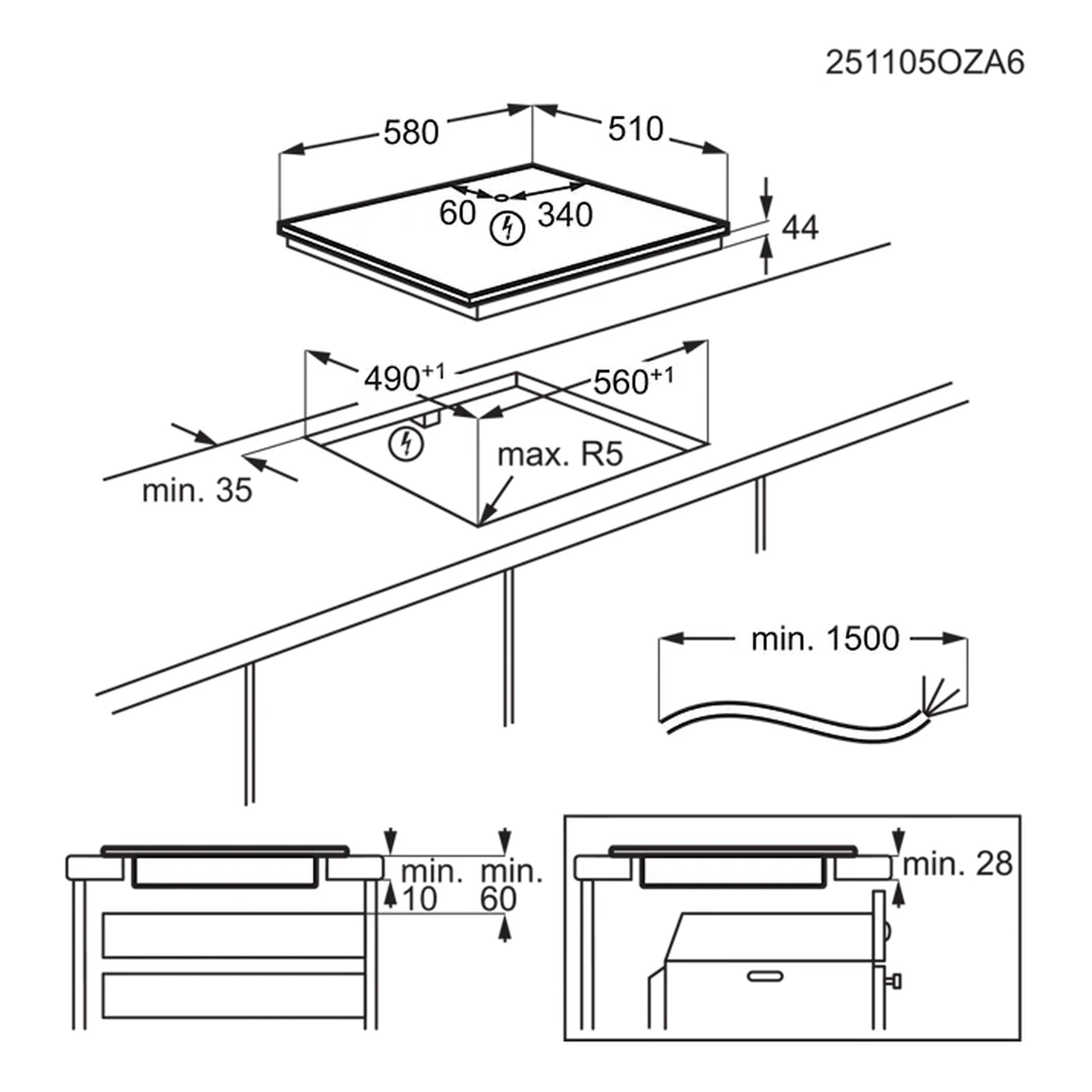 251105OZA6

580

510

60

340

44

$490^{+1}$

$560^{+1}$

max. R5

min. 35

min. 1500

min. 10

min. 60

min. 28