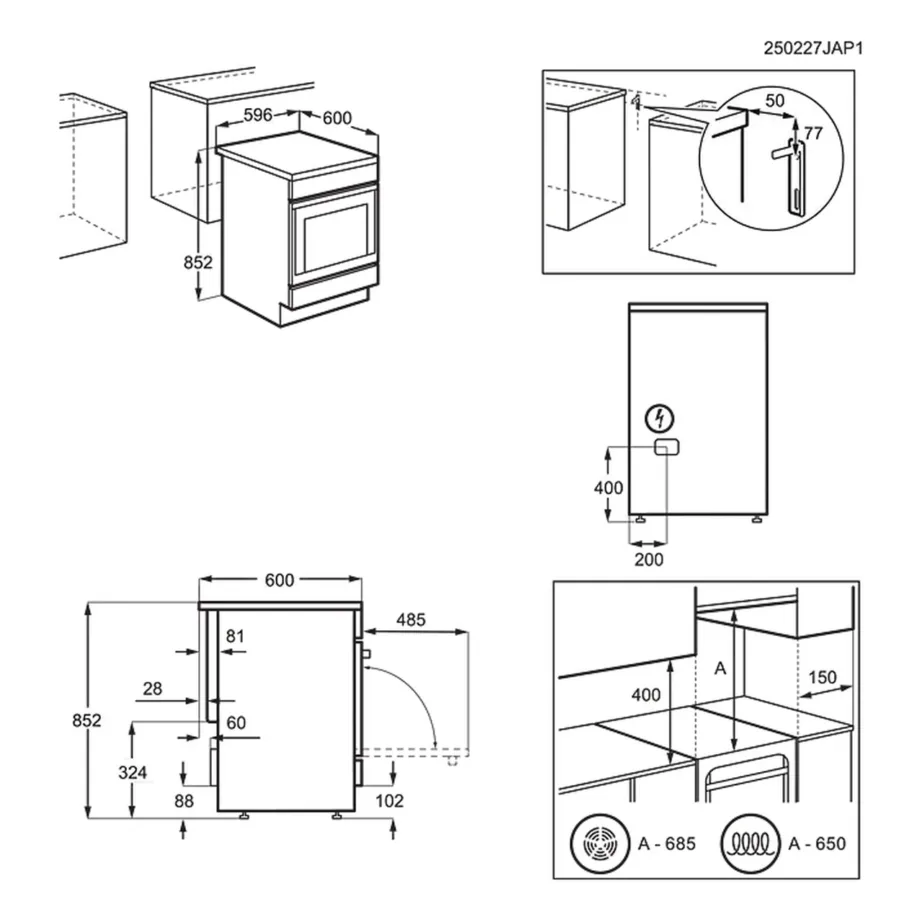 250227JAP1

596
600
852

50
77

400
200

600
485
81
28
60
852
324
88
102

A
400
150
A - 685
A - 650