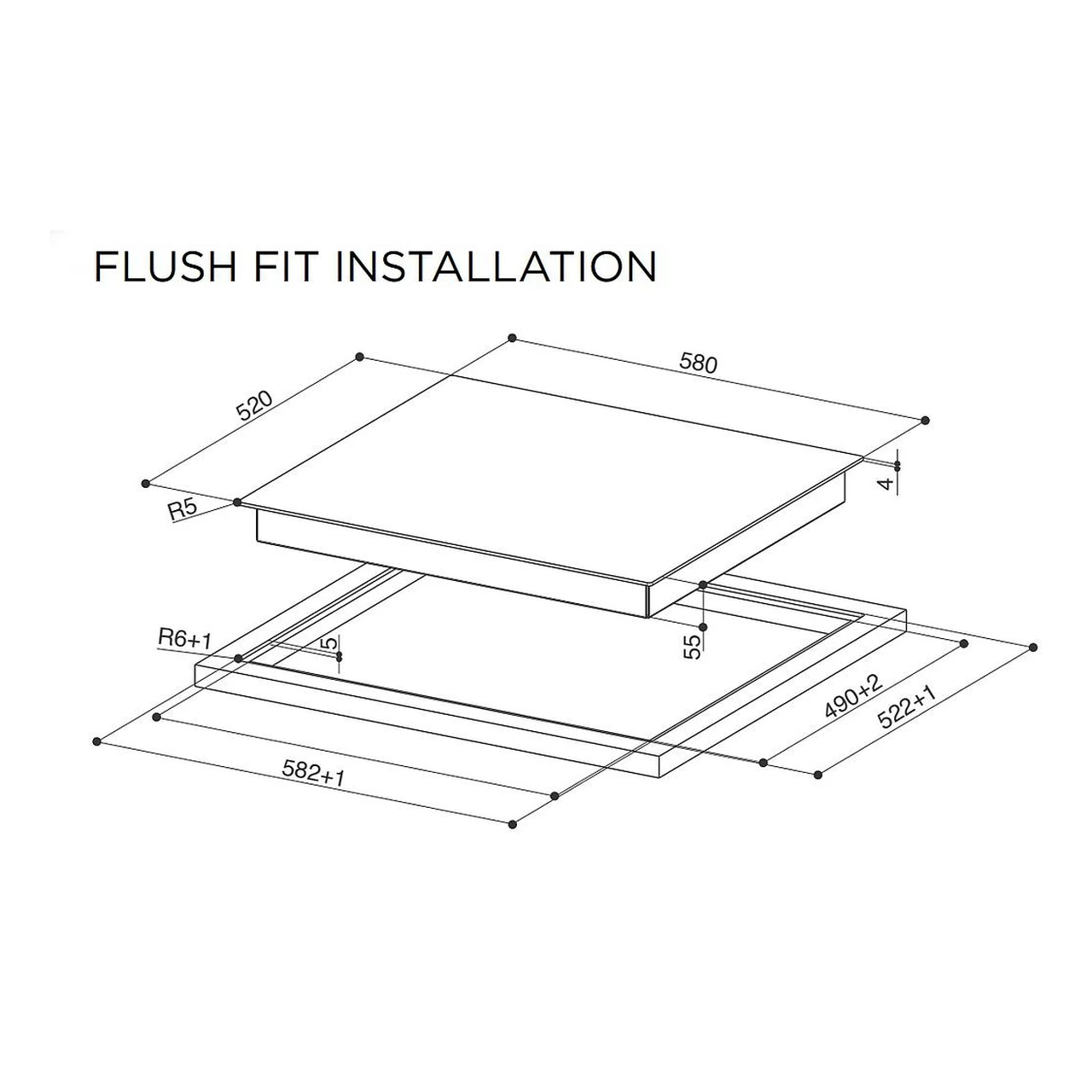 FLUSH FIT INSTALLATION

580
520
4
R5
R6+1
5
55
490+2
522+1
582+1