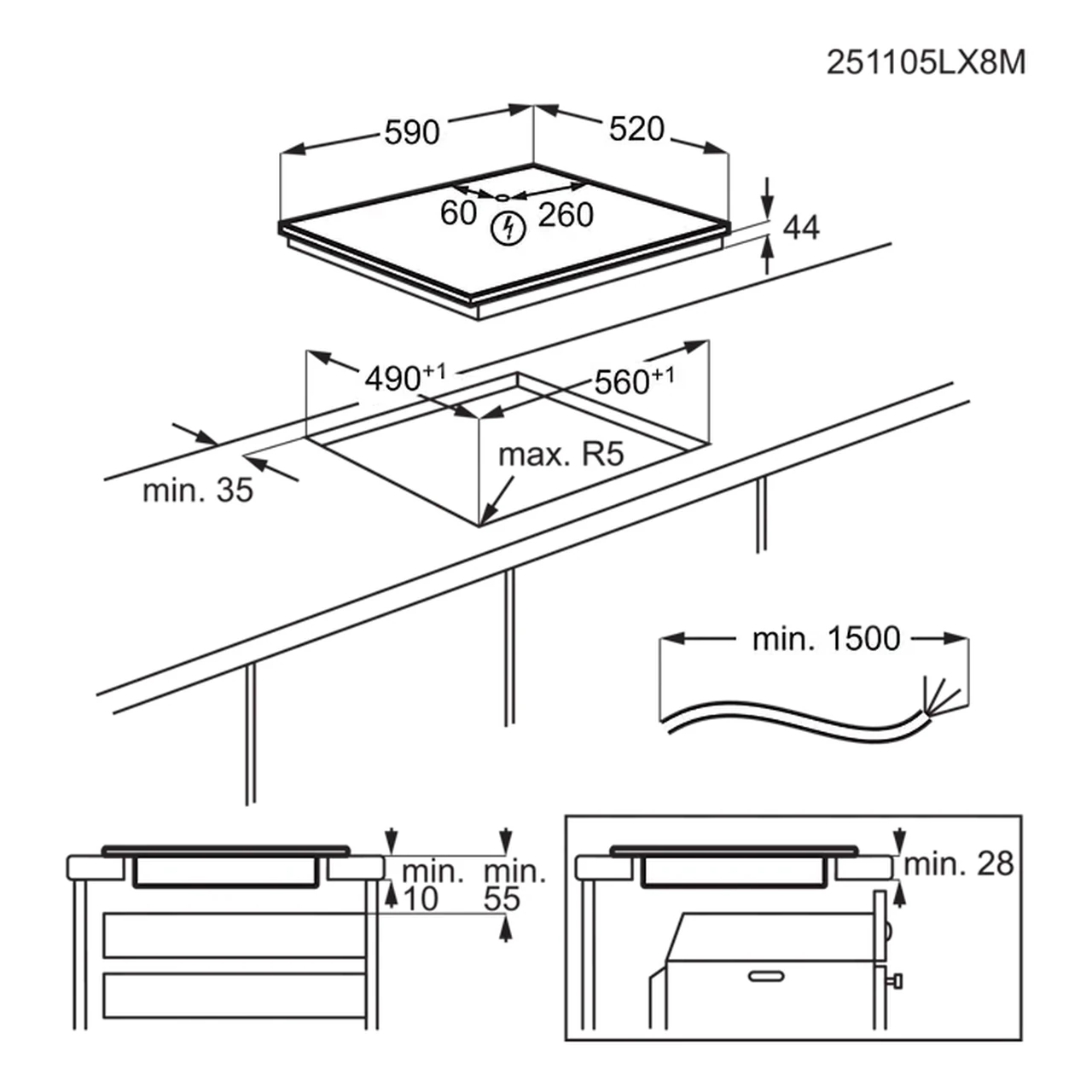 251105LX8M

590
520
60
260
44

$490^{+1}$
$560^{+1}$
max. R5
min. 35

min. 1500

min.
10
min.
55

min. 28