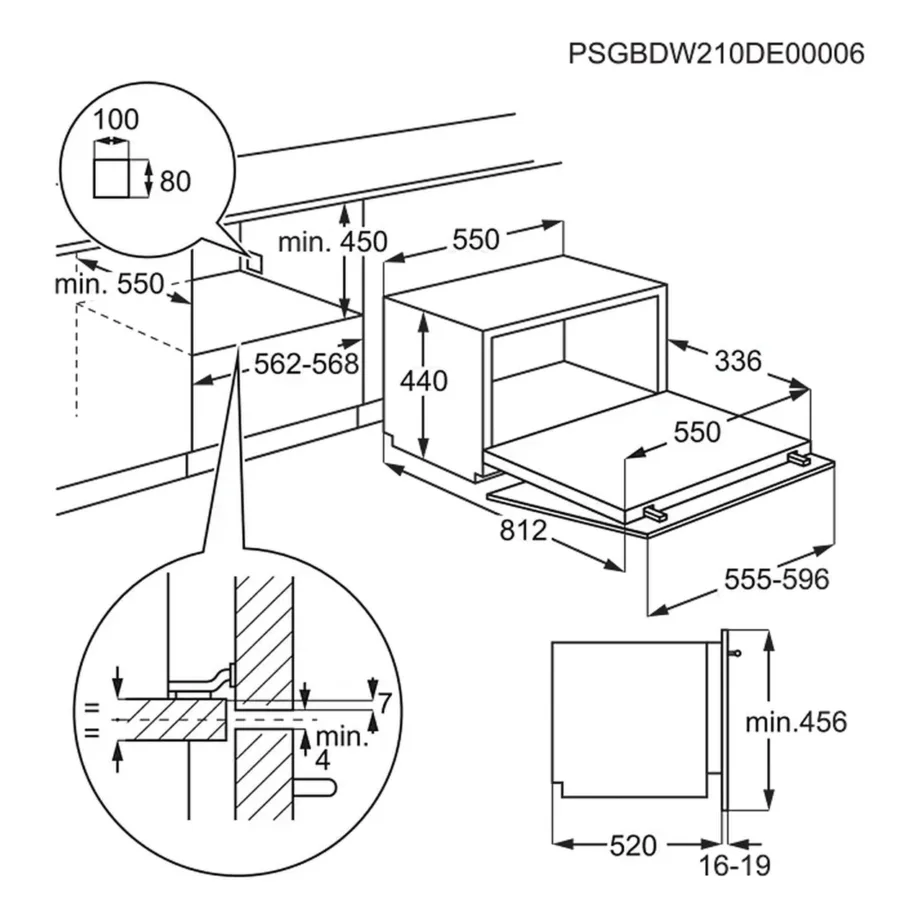 PSGBDW210DE00006

100

80

min. 450

550

min. 550

562-568

440

336

550

812

555-596

=

=

7

min.
4

min.456

520

16-19