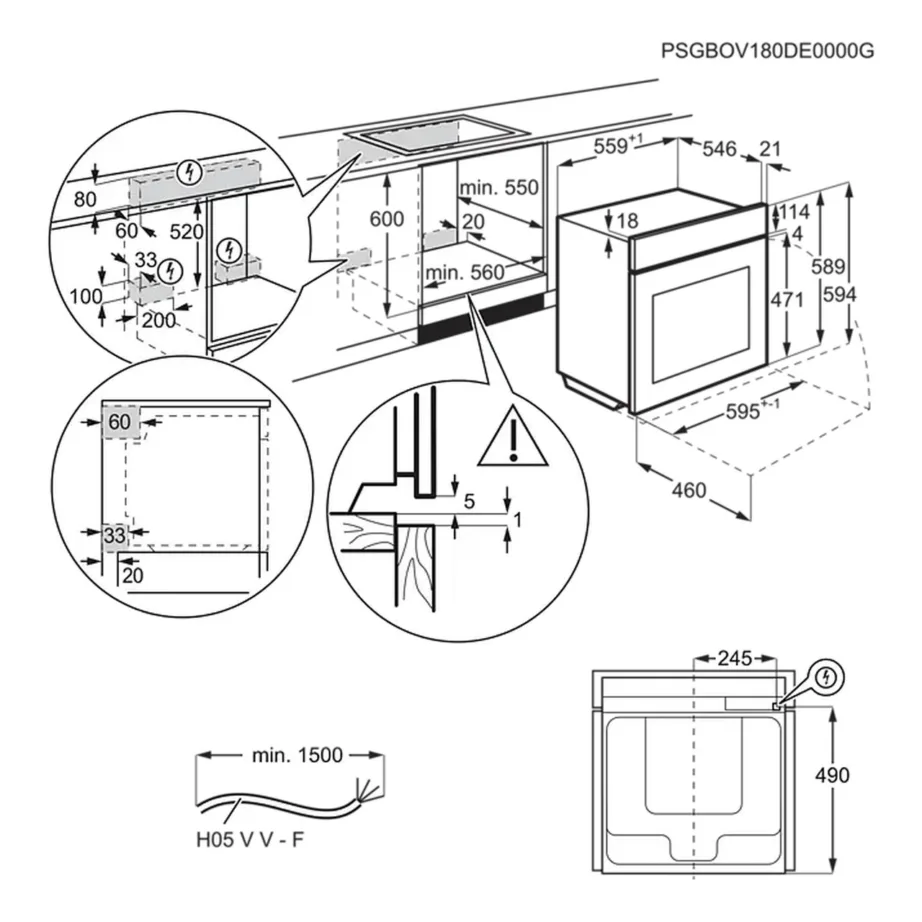 PSGBOV180DE0000G

80
60
520
33
100
200

600
min. 550
20
min. 560

$559^{+1}$
546
21
18
114
4
589
594
471
$595^{+-1}$
460

60
33
20

5
1

245
490

min. 1500
H05 V V - F