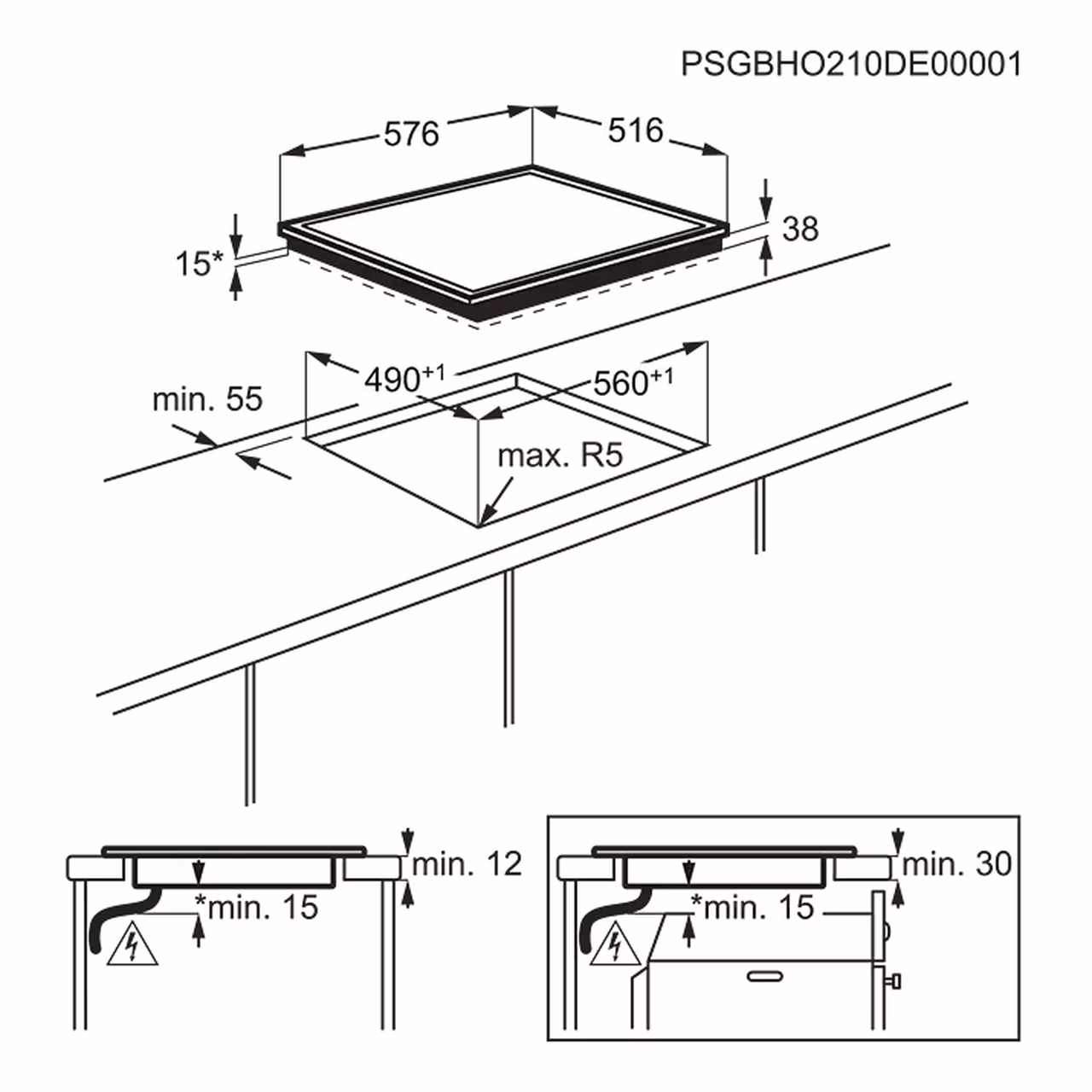 PSGBHO210DE00001

576

516

38

15*

$490^{+1}$

$560^{+1}$

min. 55

max. R5

min. 12

*min. 15

min. 30

*min. 15