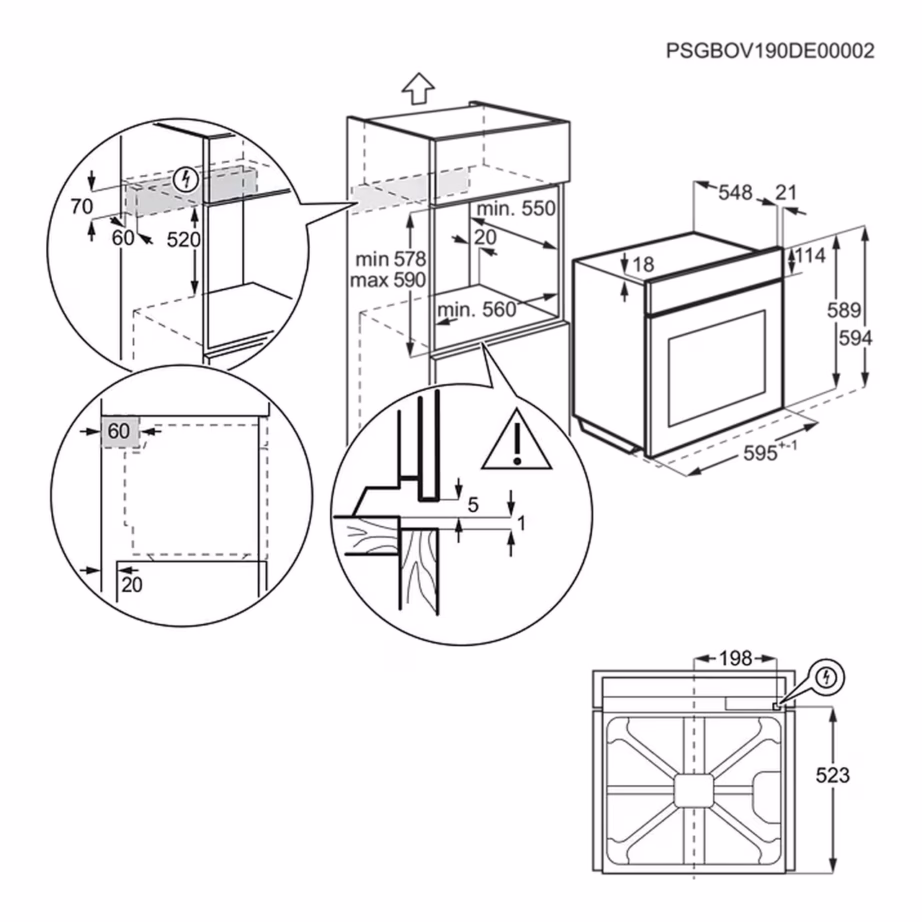 PSGBOV190DE00002

70
60
520

min. 550
20
min 578
max 590
min. 560

548
21
18
114
589
594
595$^{+-1}$

60

20

5
1

198

523