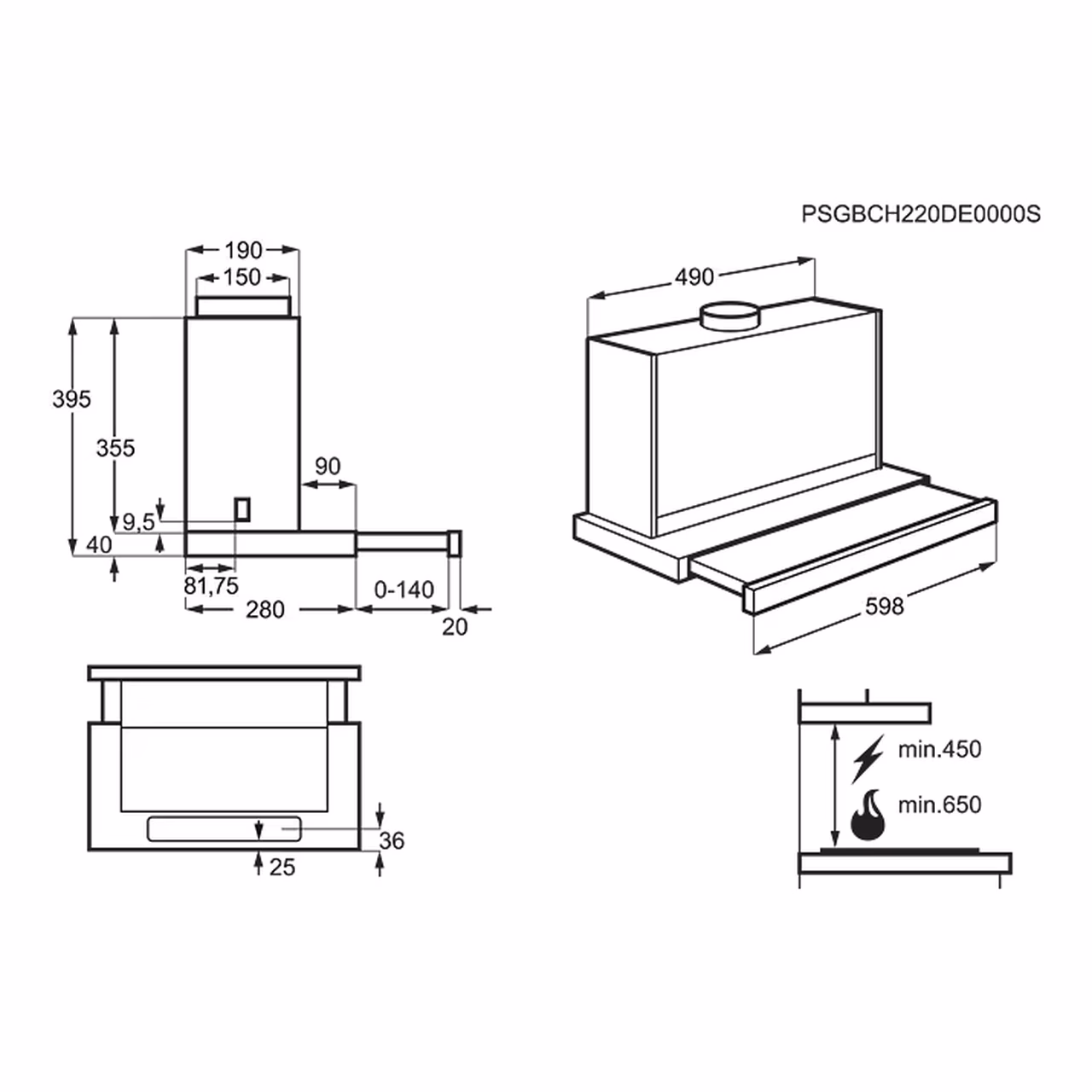 PSGBCH220DE0000S

190
150
395
355
90
9,5
40
81,75
280
0-140
20

490
598

36
25

min.450
min.650