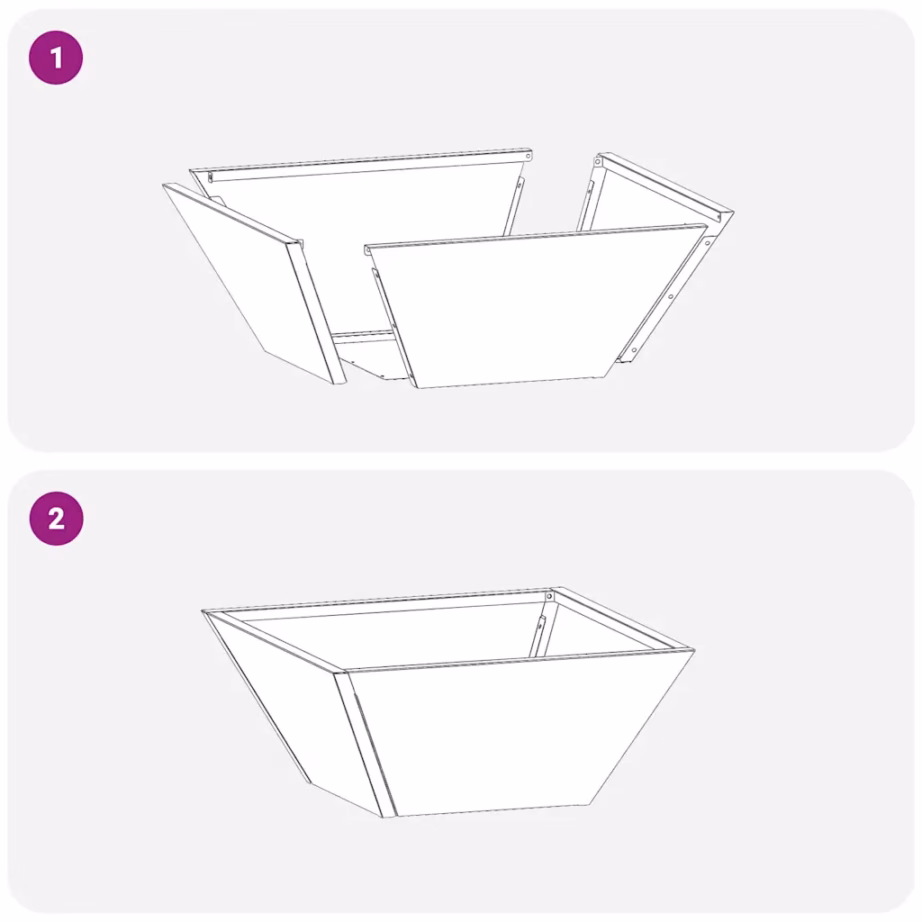 1

2