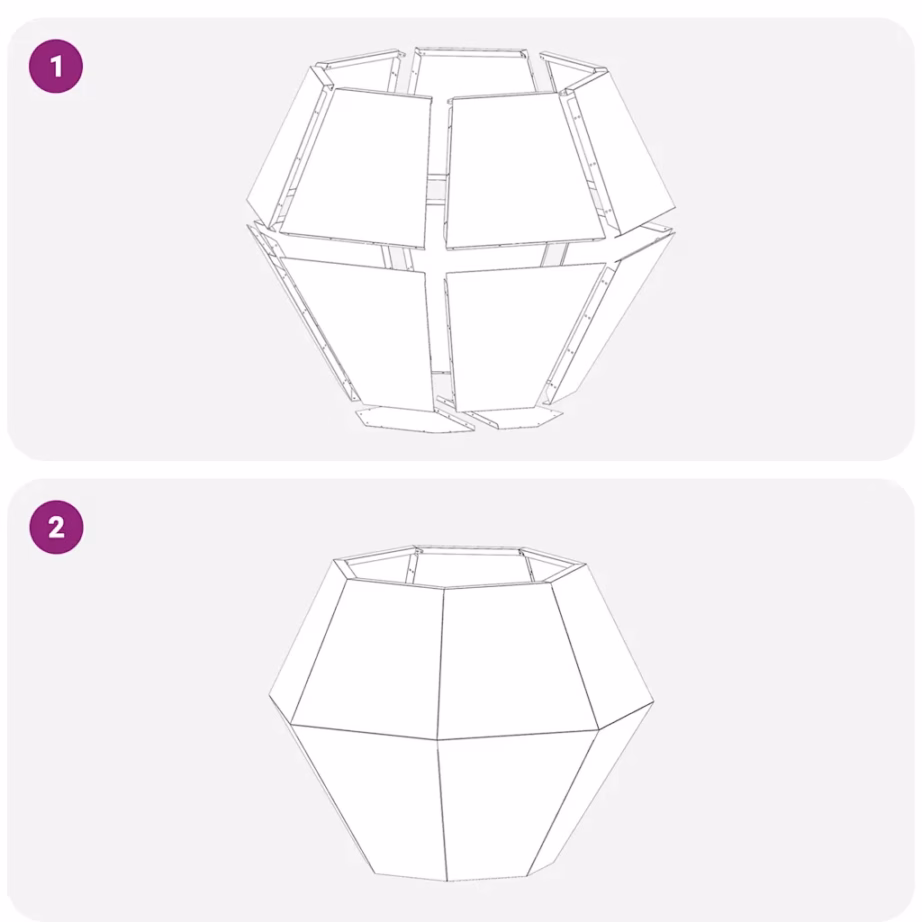 1

2