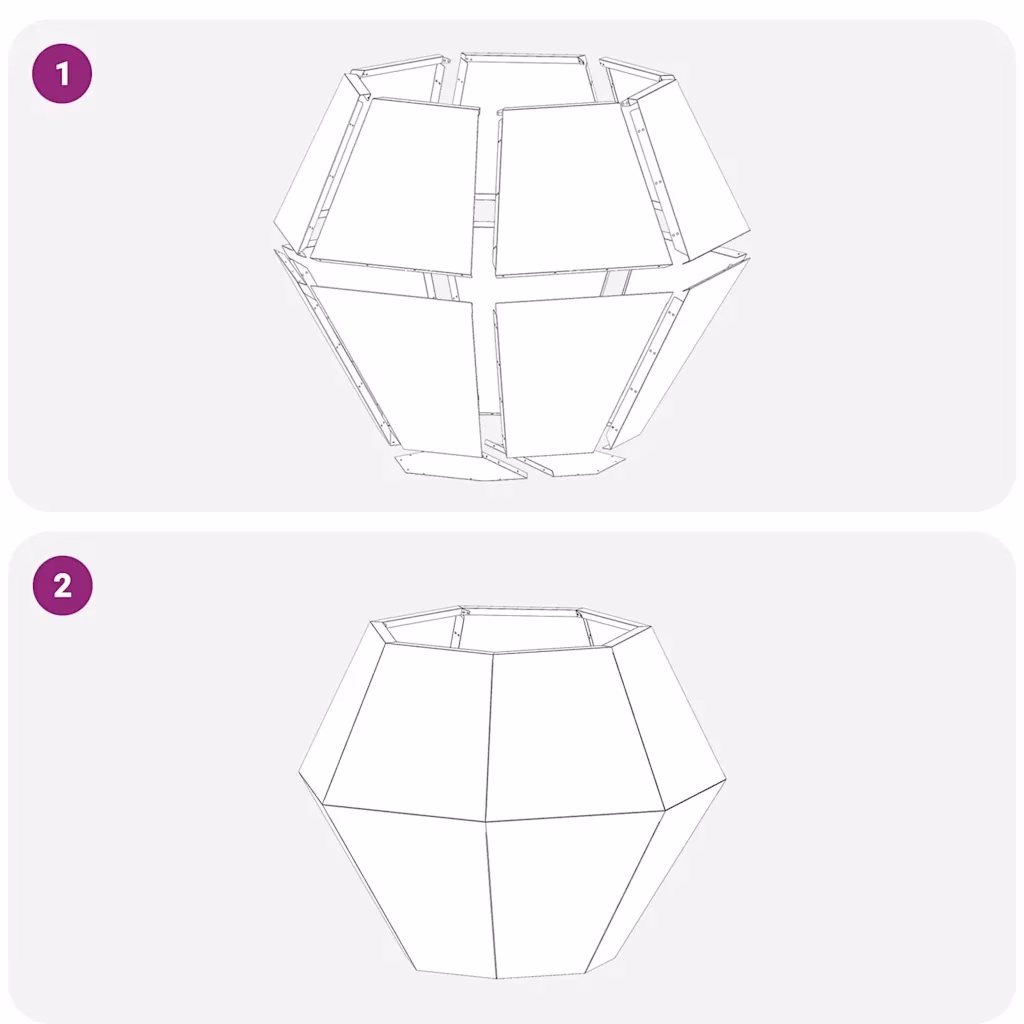 1

2