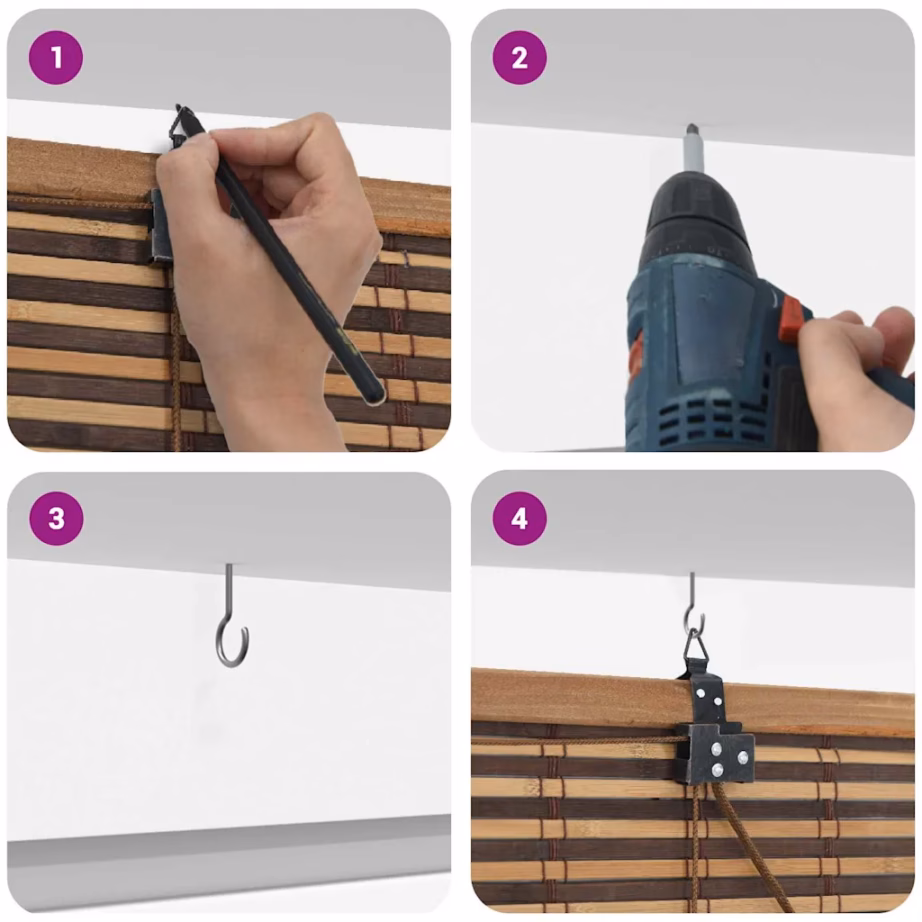 1

2

3

4