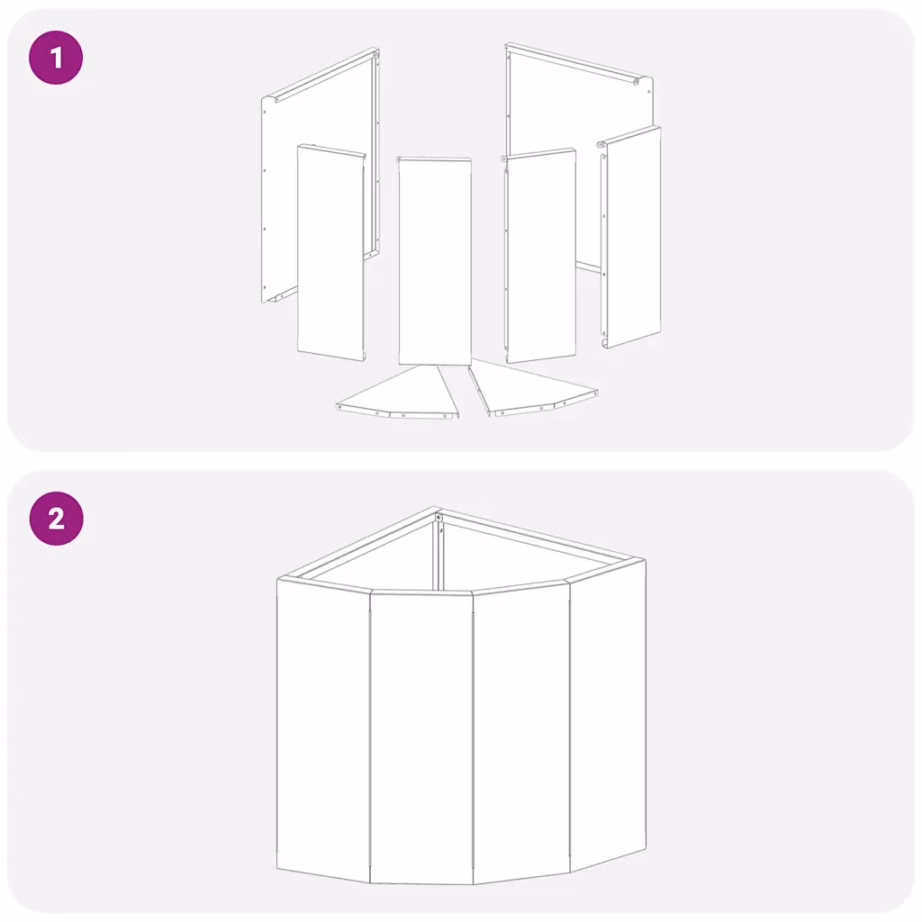 1

2