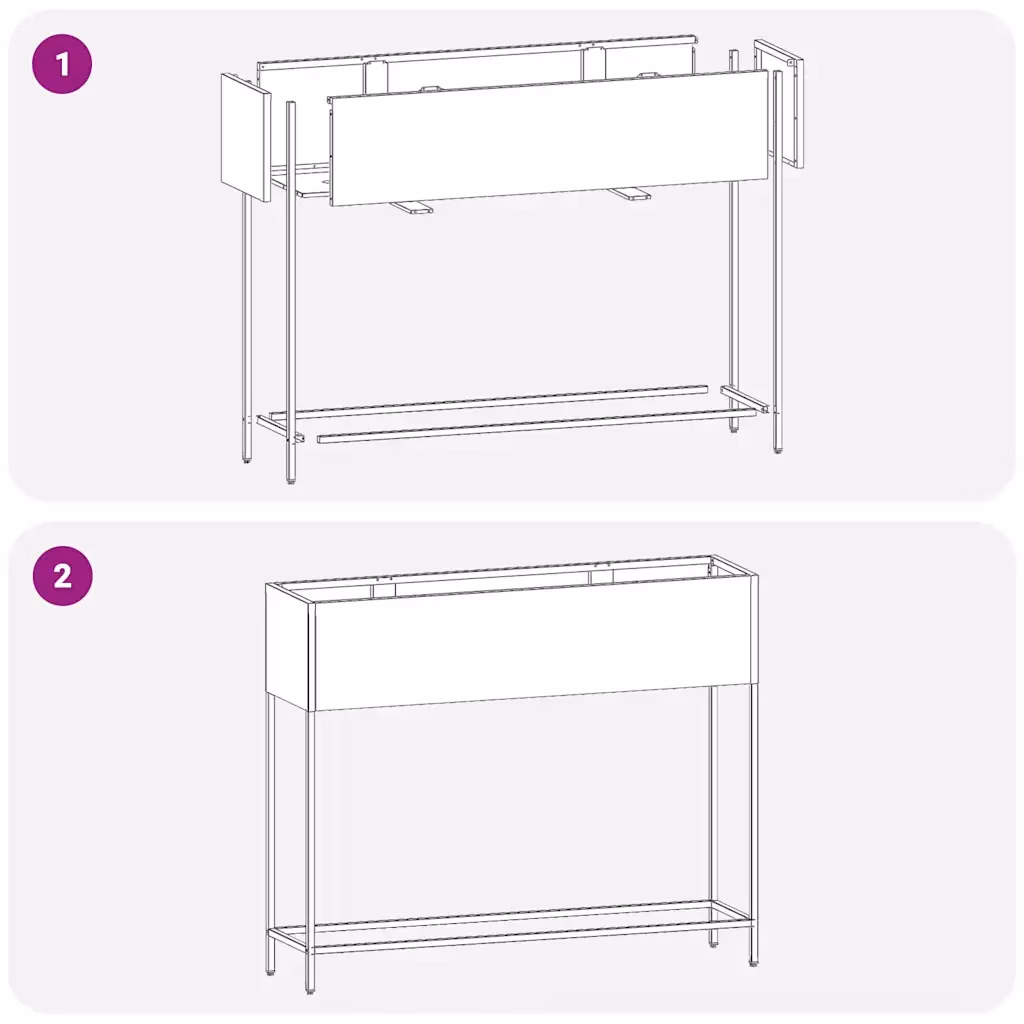 1

2