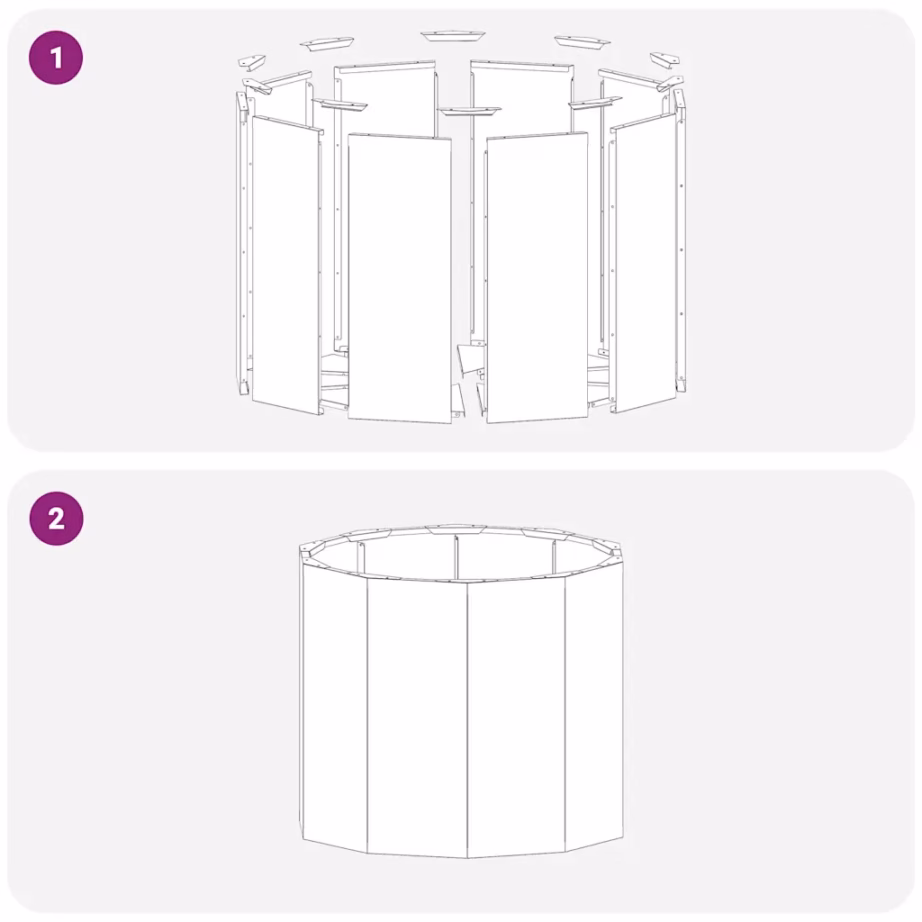 1

2