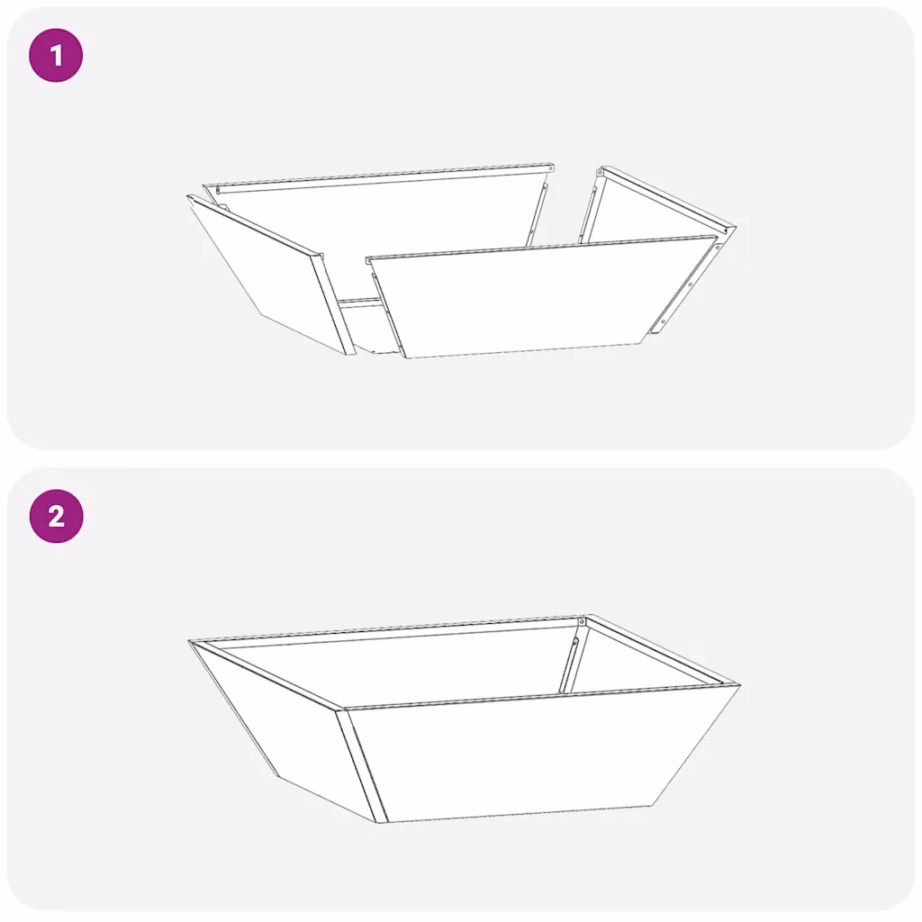 1

2