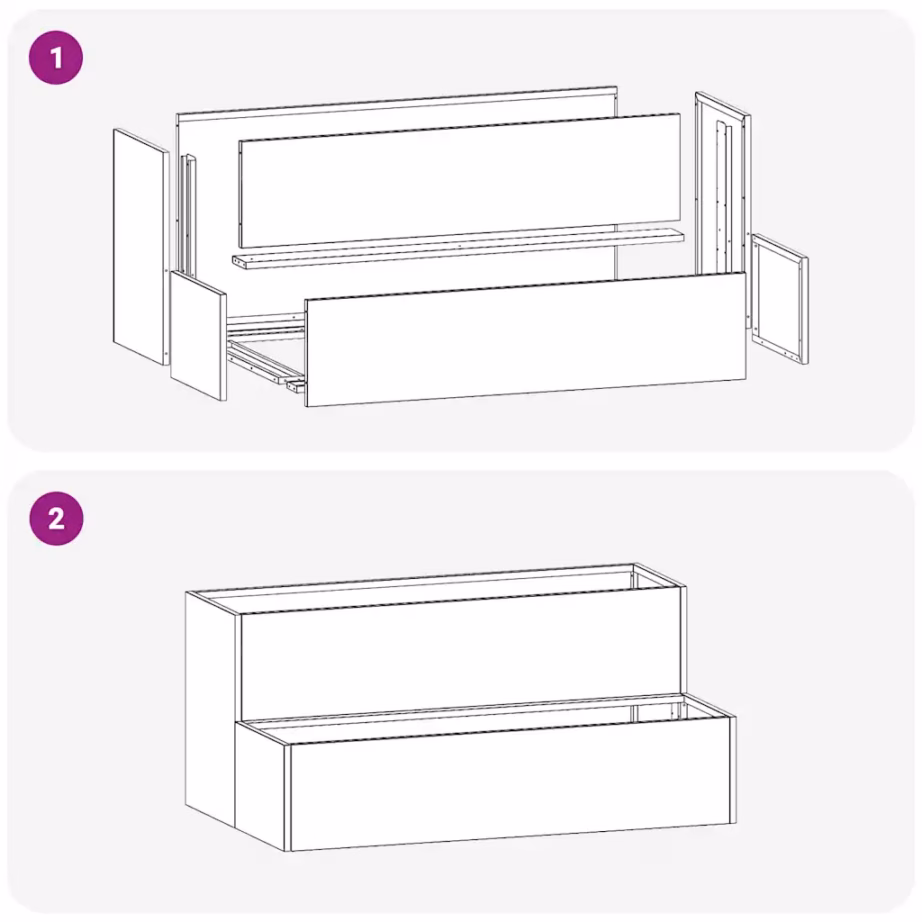 1

2