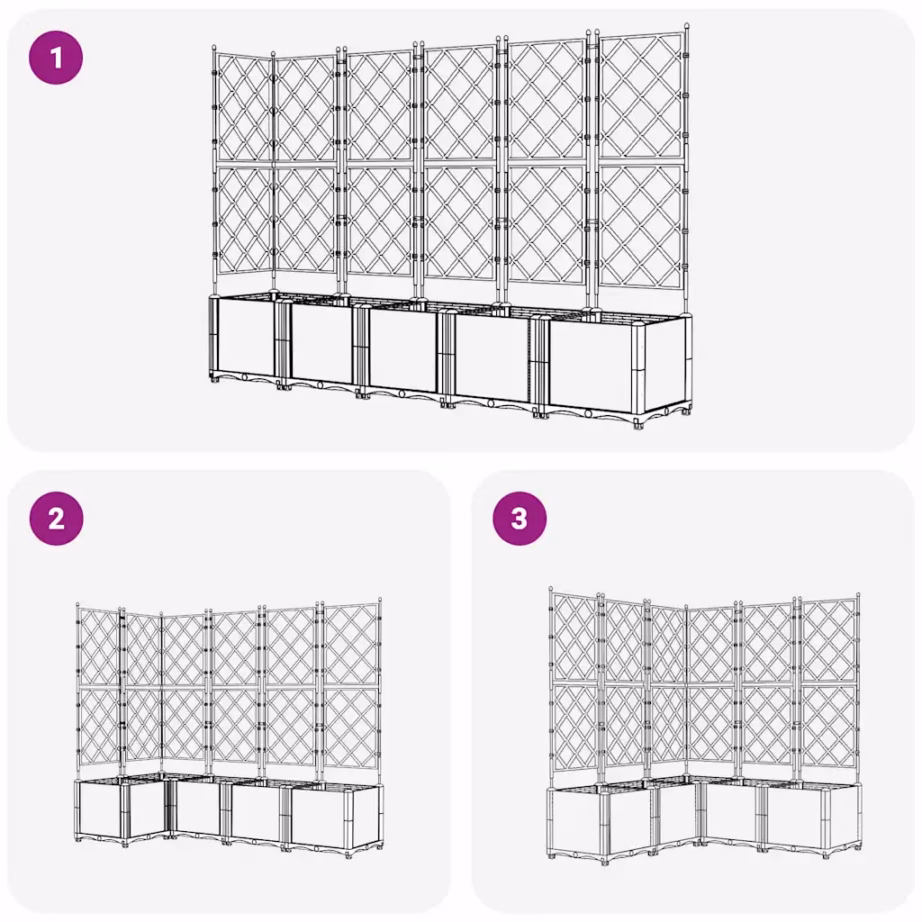 1

2

3