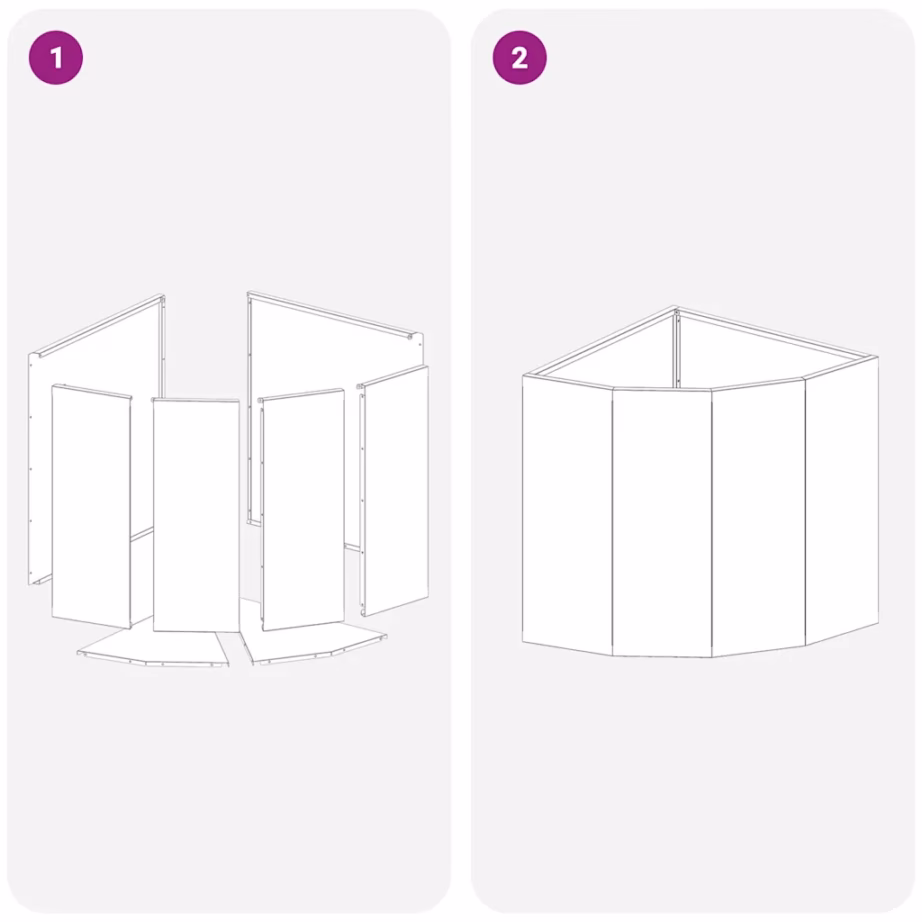 1

2