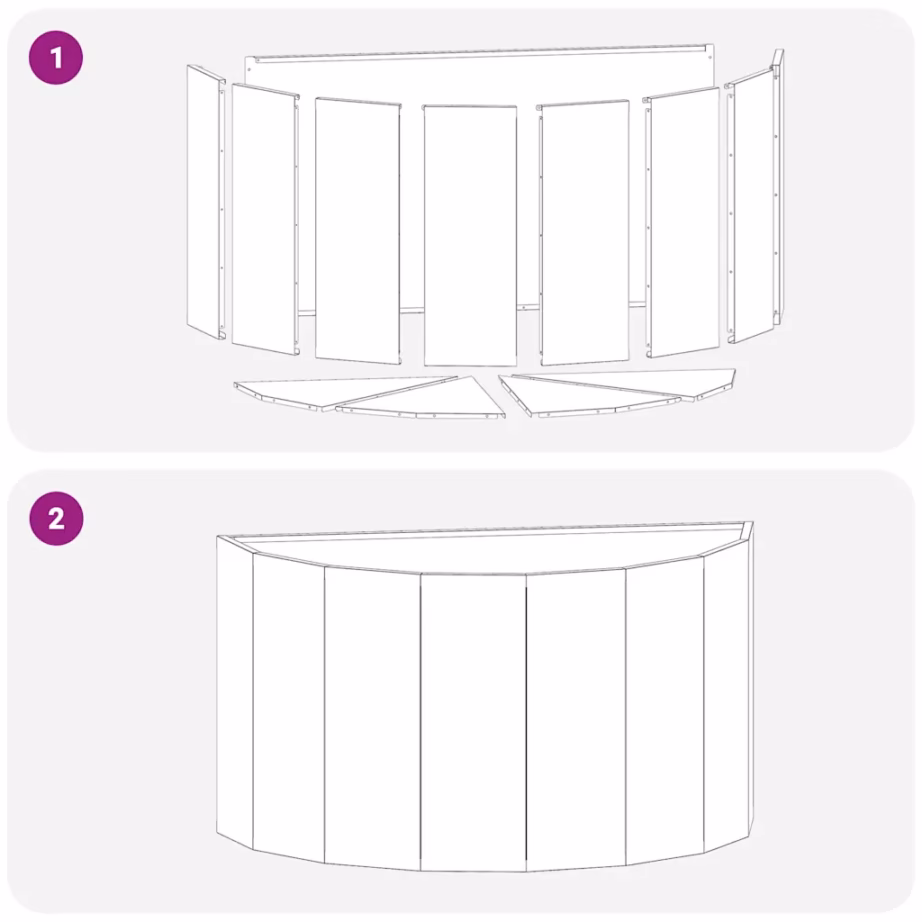 1

2