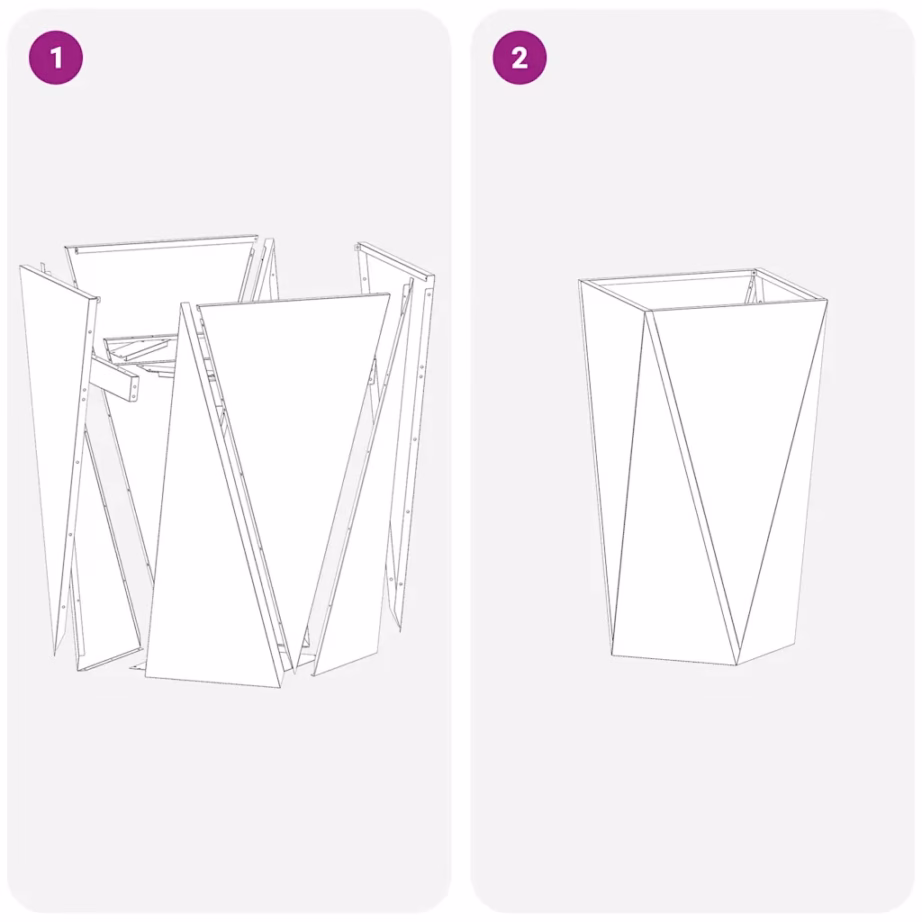 1

2