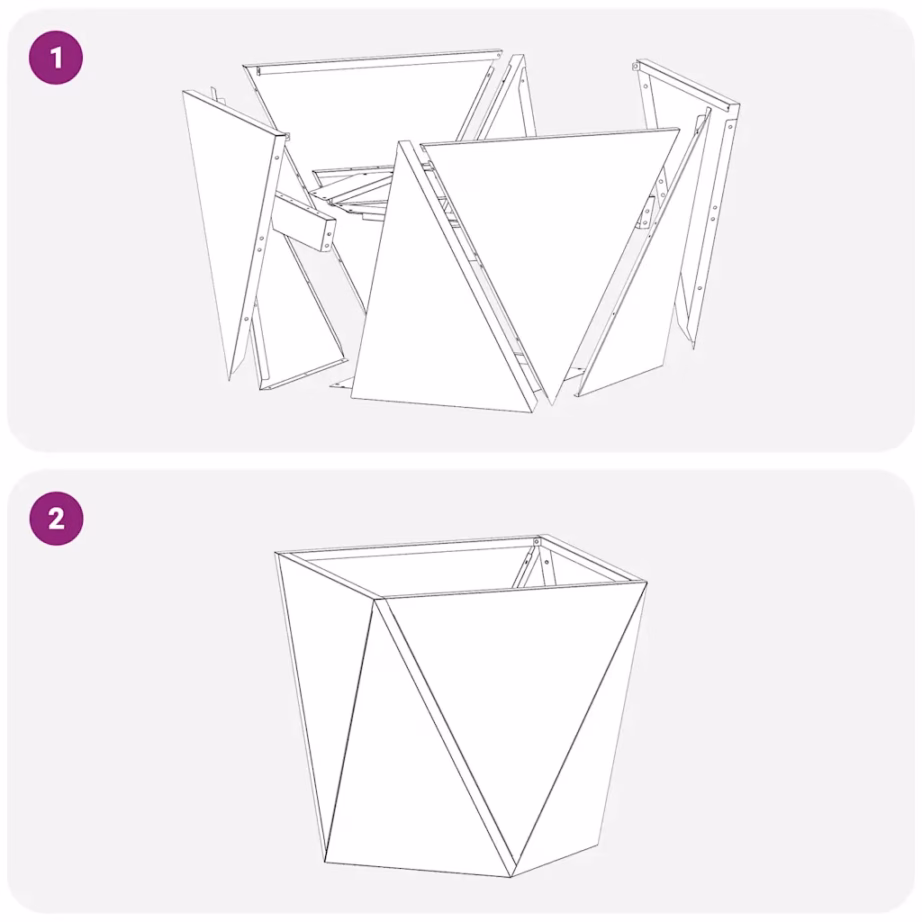 1

2