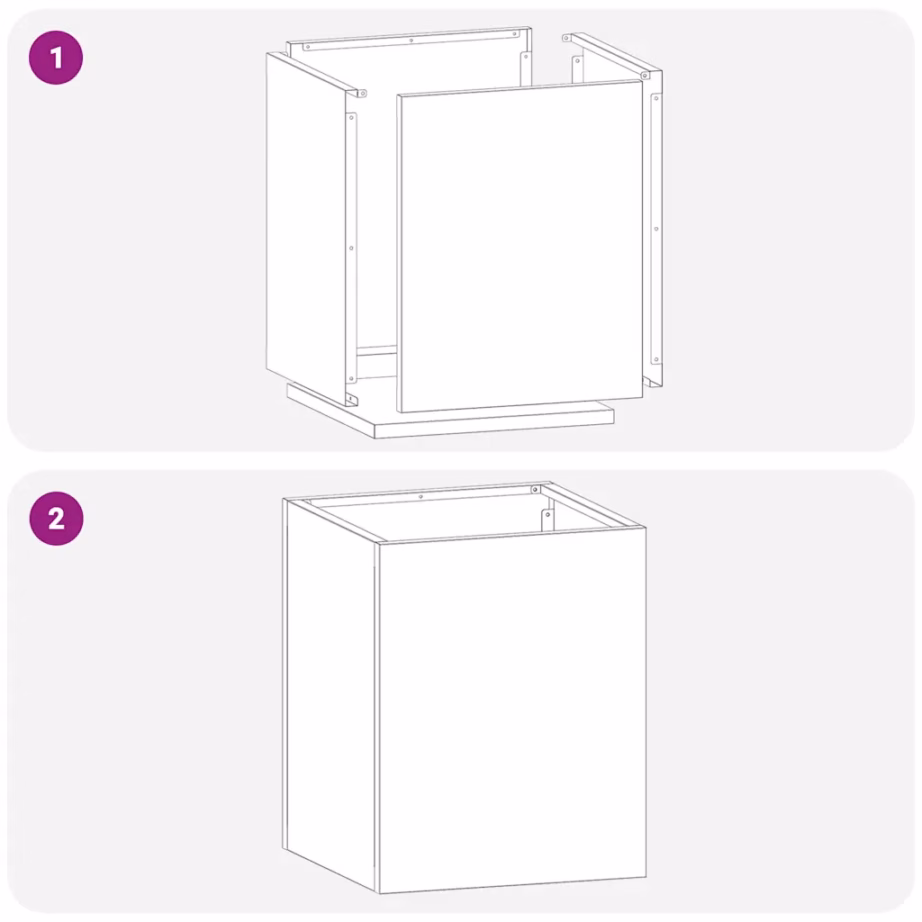 1

2