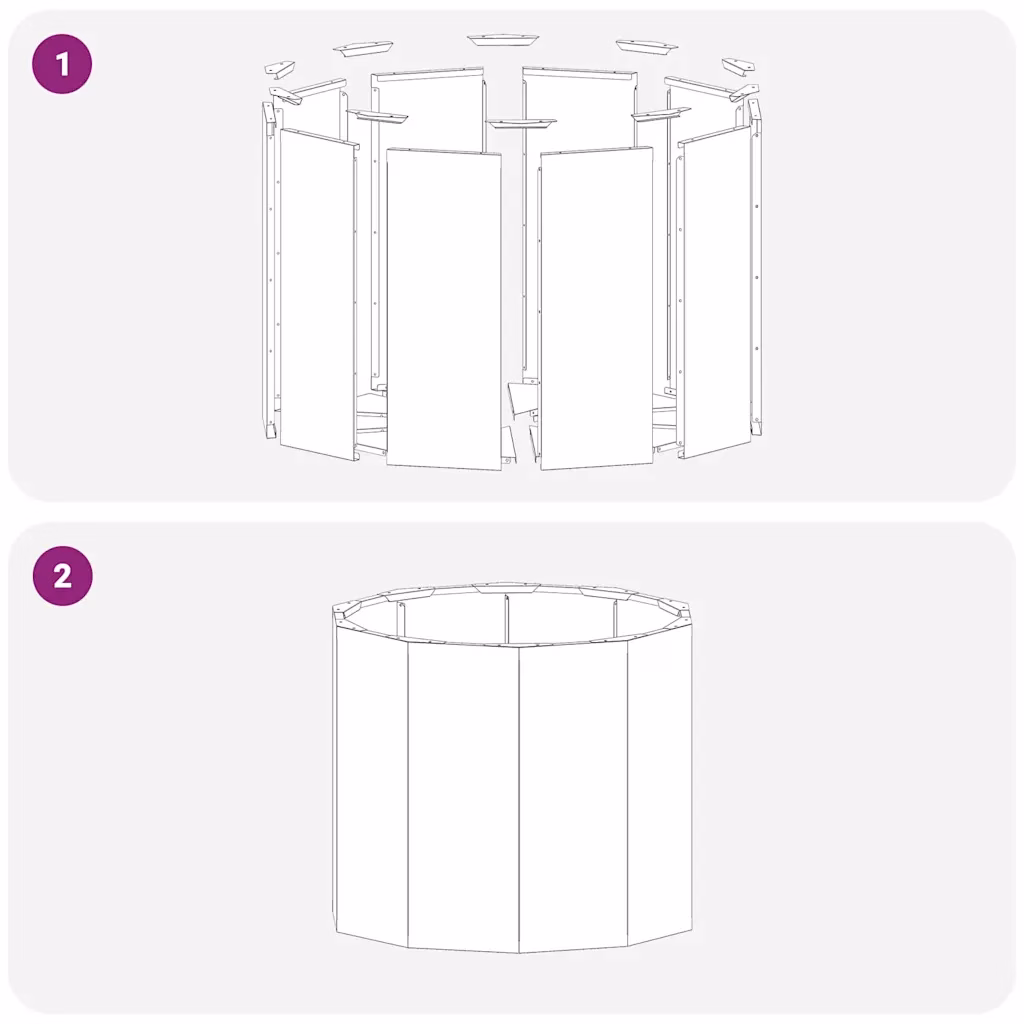 1

2