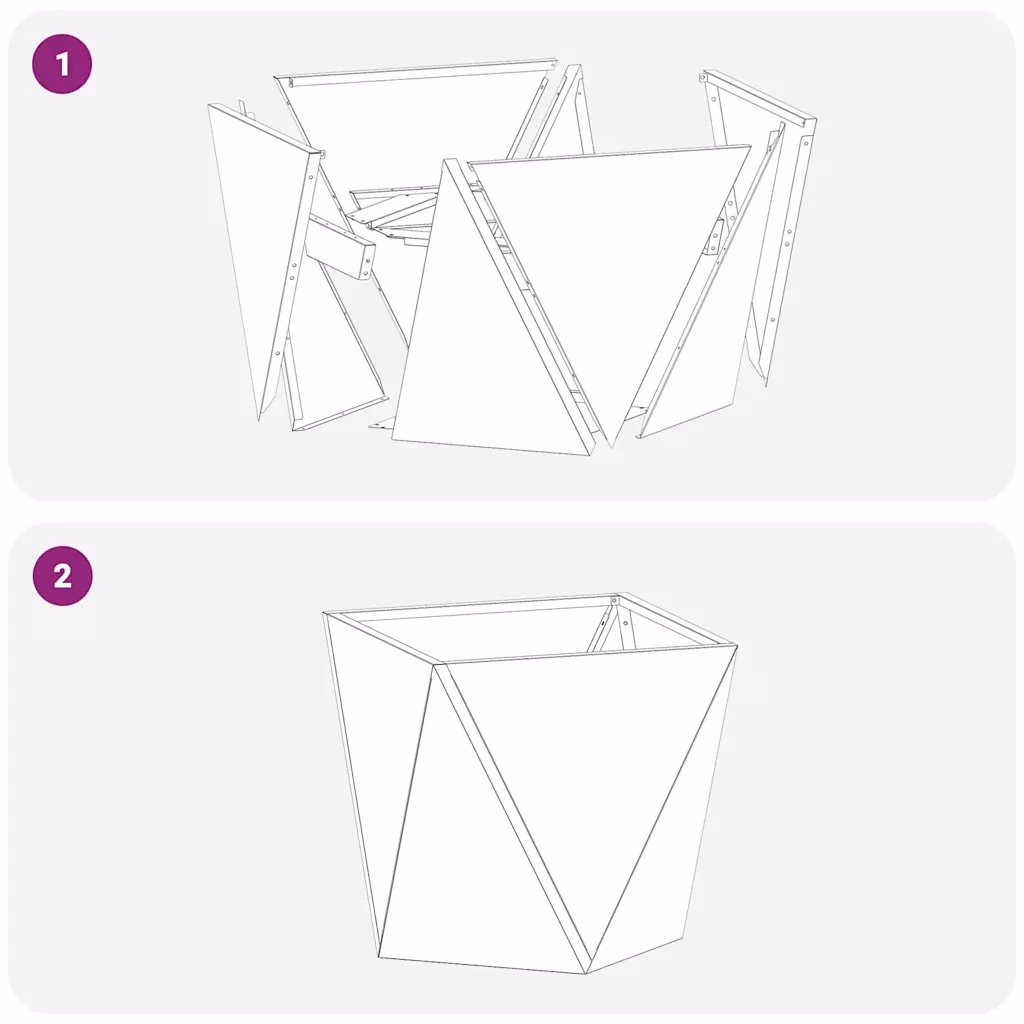 1

2